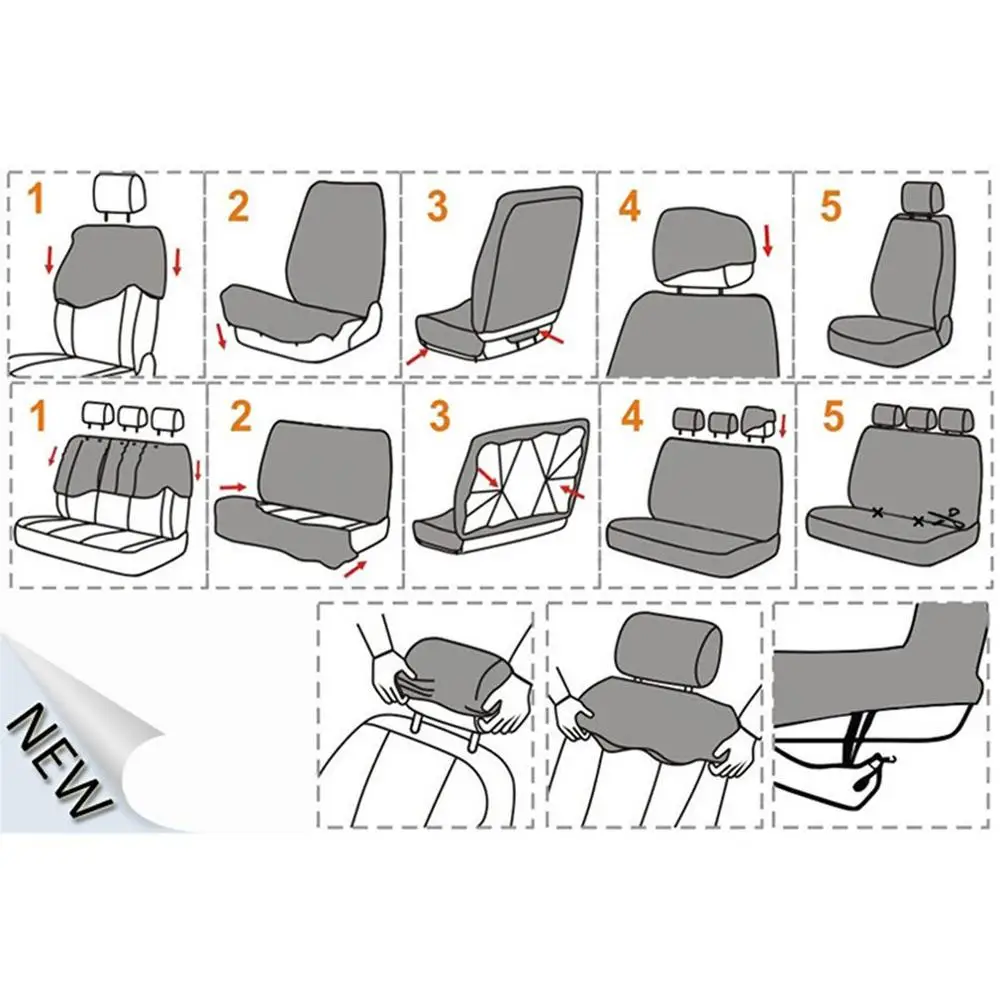 1
2
3
4
5
1
2
3
4
5
NEW