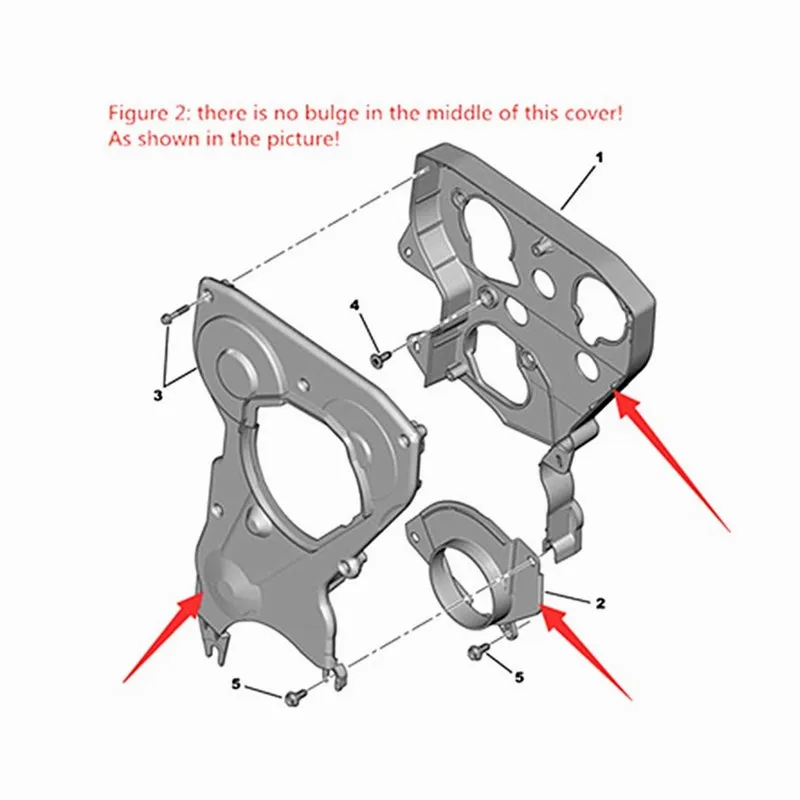 Figure 2: there is no bulge in the middle of this cover!
As shown in the picture!

1

4

3

2

5

5