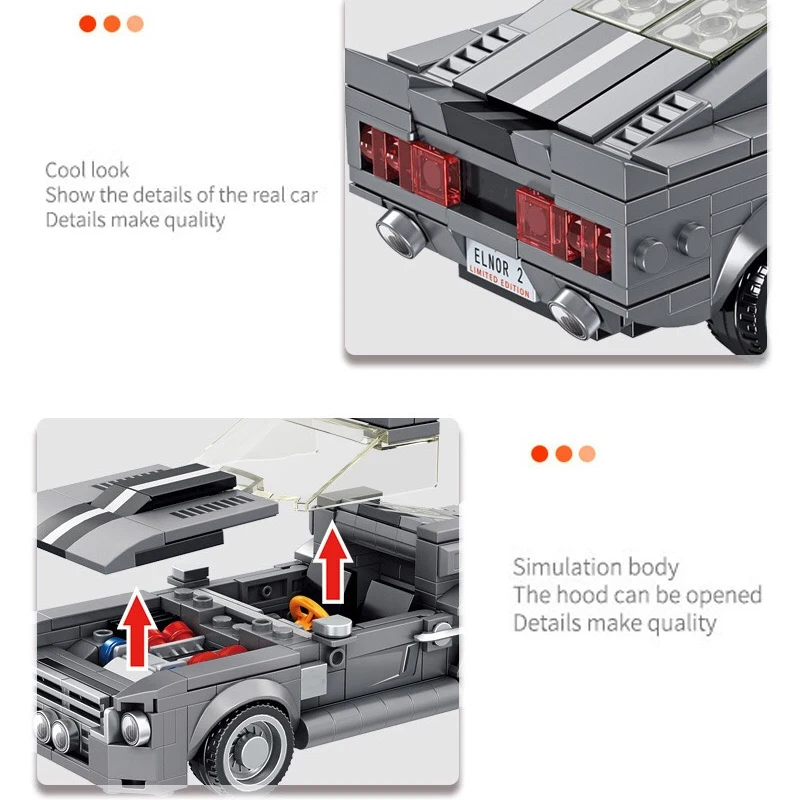 Cool look
Show the details of the real car
Details make quality

ELNOR 2
LIMITED EDITION

Simulation body
The hood can be opened
Details make quality