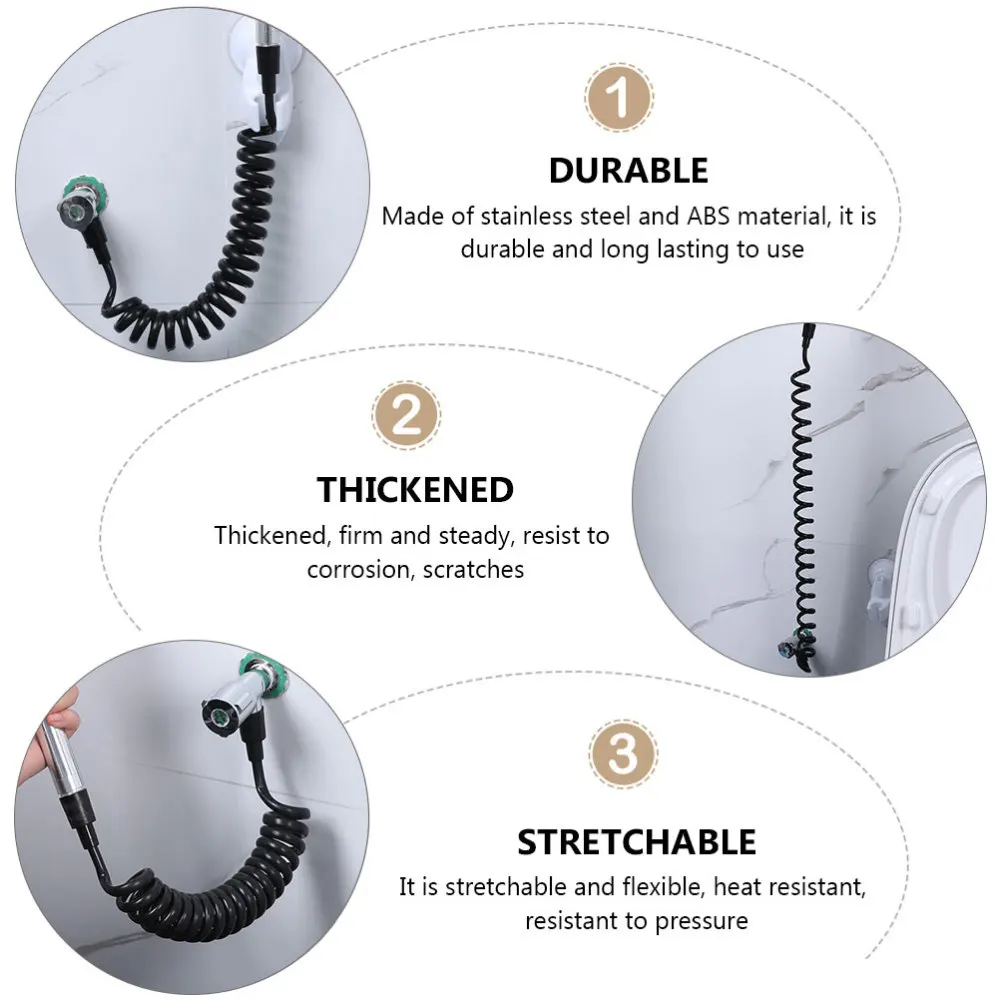 1

DURABLE

Made of stainless steel and ABS material, it is durable and long lasting to use

2

THICKENED

Thickened, firm and steady, resist to corrosion, scratches

3

STRETCHABLE

It is stretchable and flexible, heat resistant, resistant to pressure