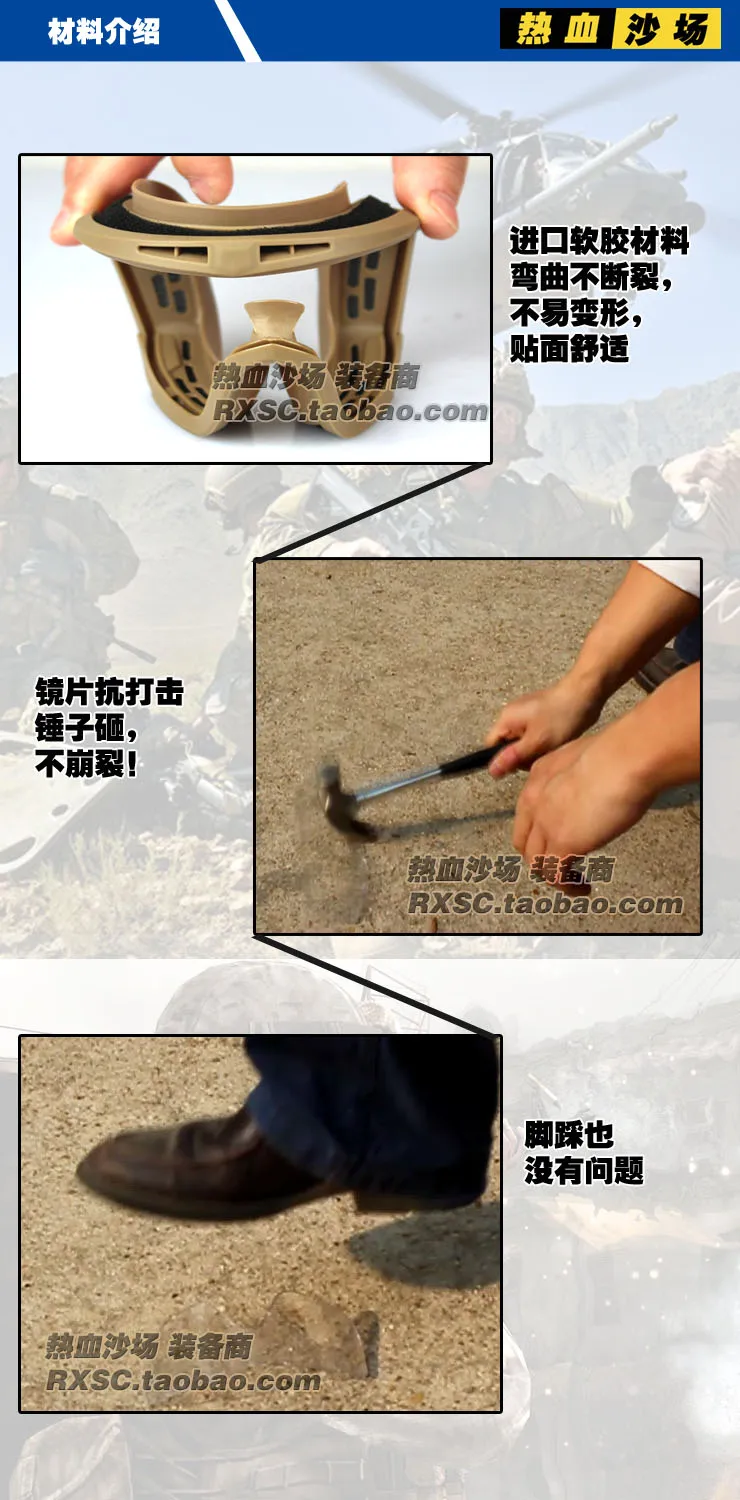 材料介绍

热血沙场

热血沙场 装备商
RXSC.taobao.com

进口软胶材料
弯曲不断裂，
不易变形，
贴面舒适

镜片抗打击
锤子砸，
不崩裂！

热血沙场 装备商
RXSC.taobao.com

脚踩也
没有问题

热血沙场 装备商
RXSC.taobao.com