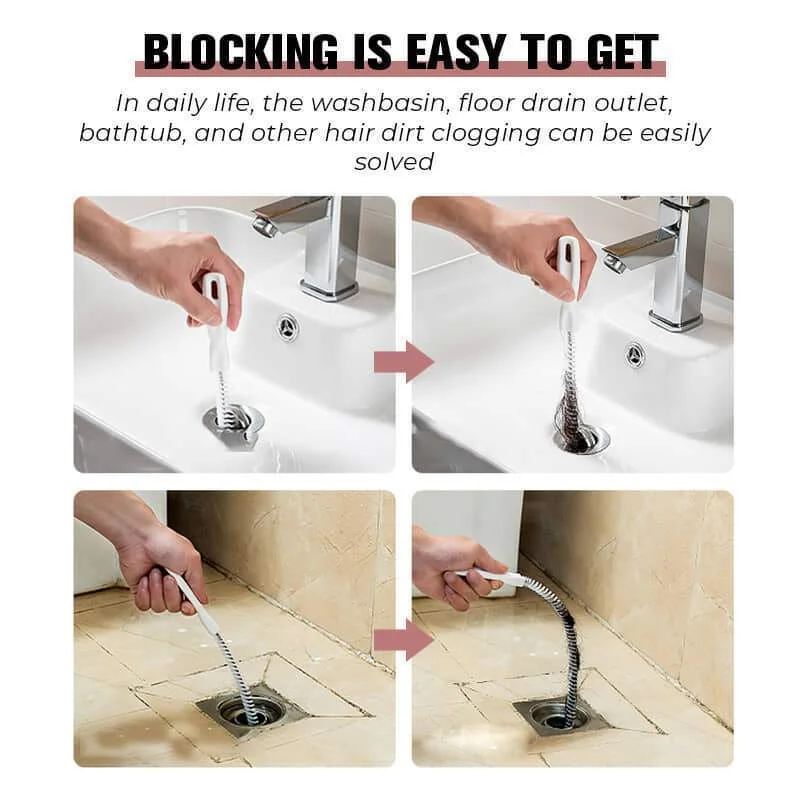 BLOCKING IS EASY TO GET

In daily life, the washbasin, floor drain outlet, bathtub, and other hair dirt clogging can be easily solved