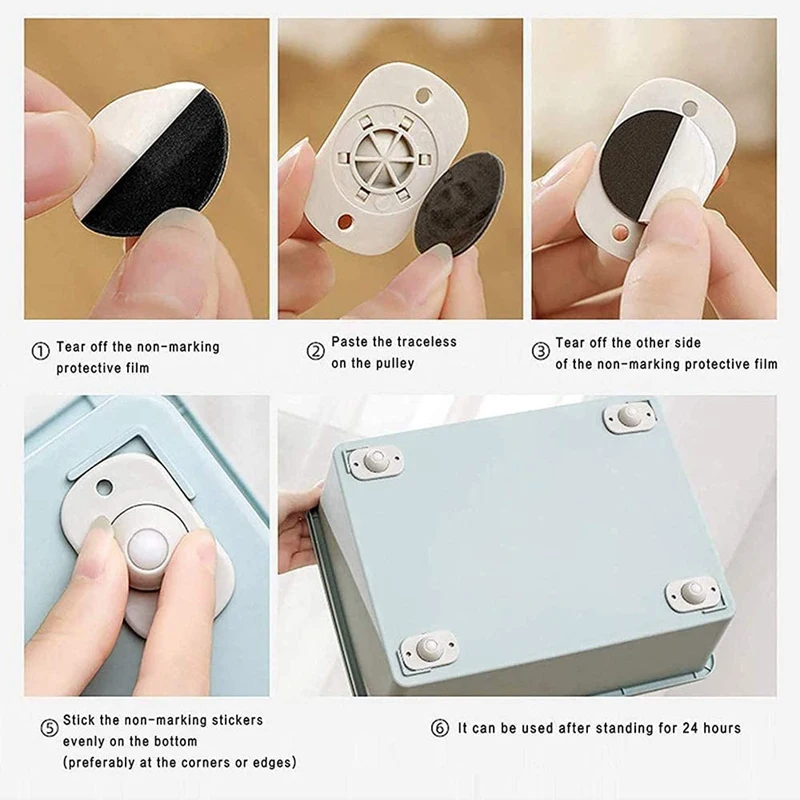 ① Tear off the non-marking protective film

② Paste the traceless on the pulley

③ Tear off the other side of the non-marking protective film

⑤ Stick the non-marking stickers evenly on the bottom (preferably at the corners or edges)

⑥ It can be used after standing for 24 hours