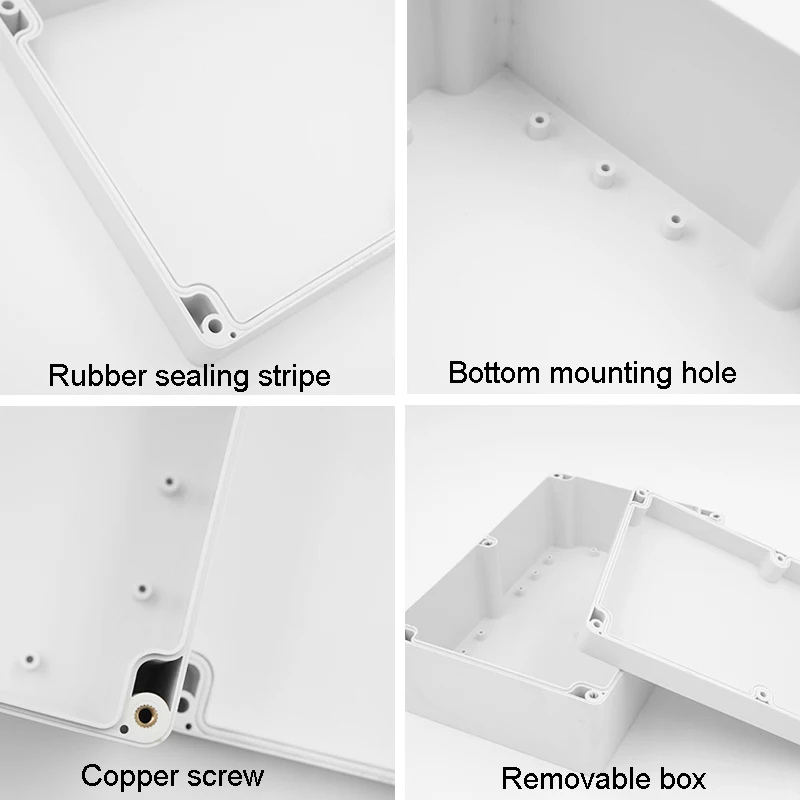 Rubber sealing stripe

Bottom mounting hole

Copper screw

Removable box