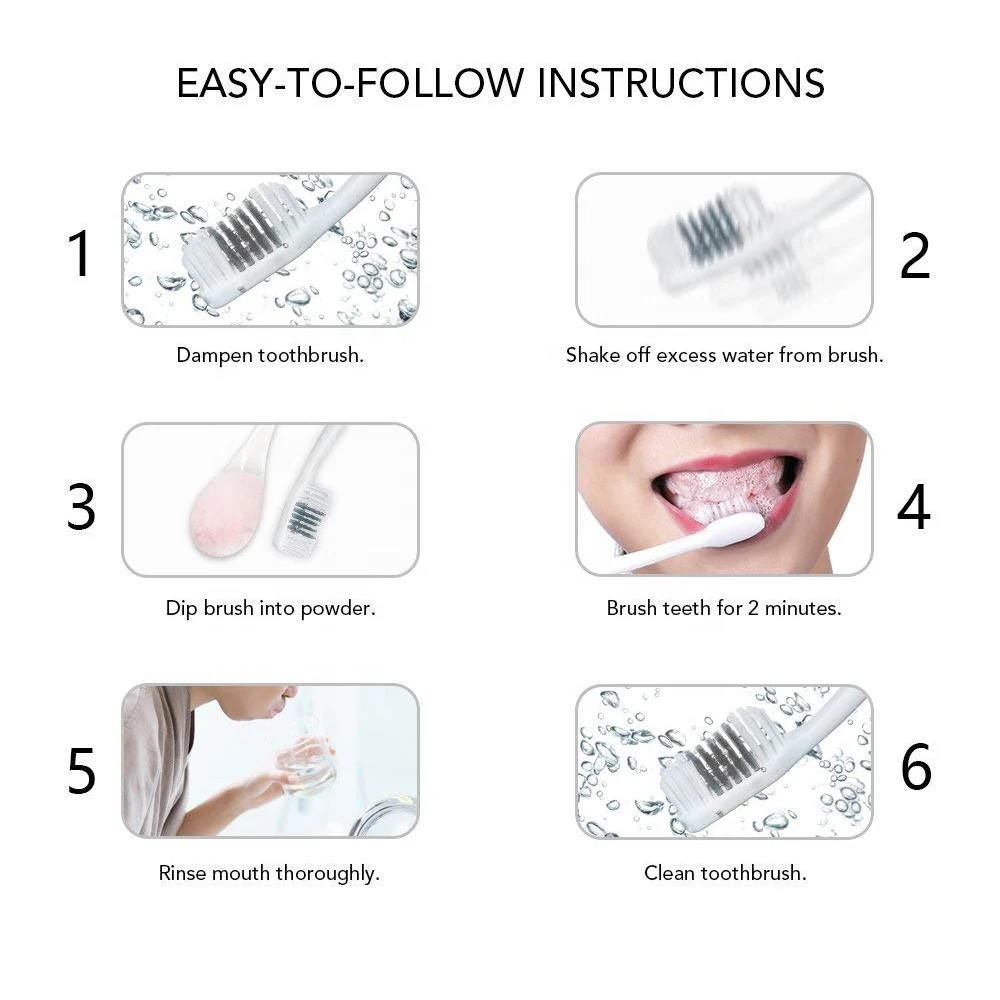 EASY-TO-FOLLOW INSTRUCTIONS

1

Dampen toothbrush.

2

Shake off excess water from brush.

3

Dip brush into powder.

4

Brush teeth for 2 minutes.

5

Rinse mouth thoroughly.

6

Clean toothbrush.