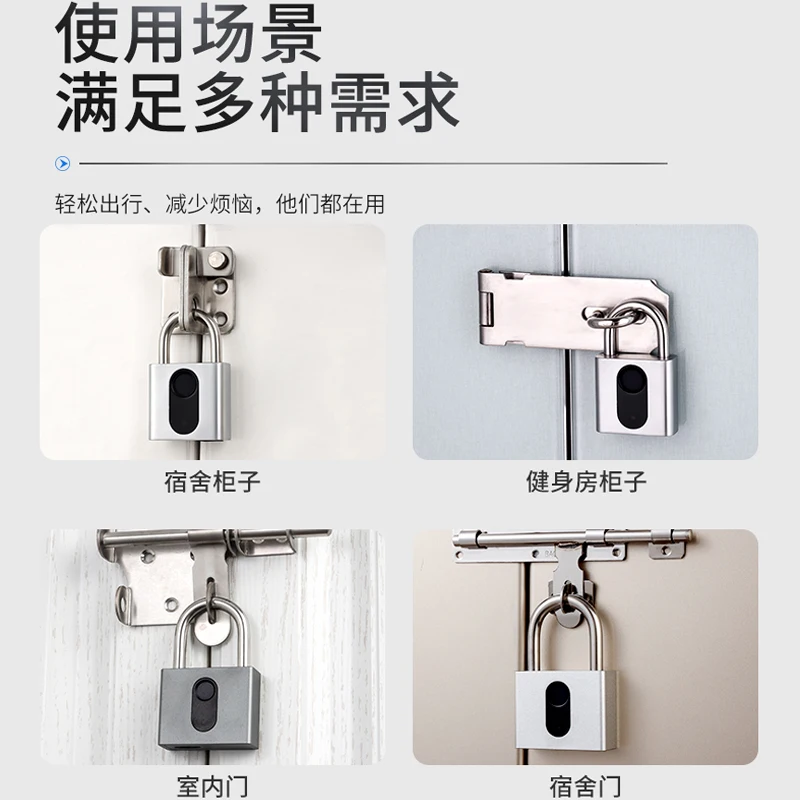 使用场景
满足多种需求

轻松出行、减少烦恼，他们都在用

宿舍柜子

健身房柜子

室内门

宿舍门