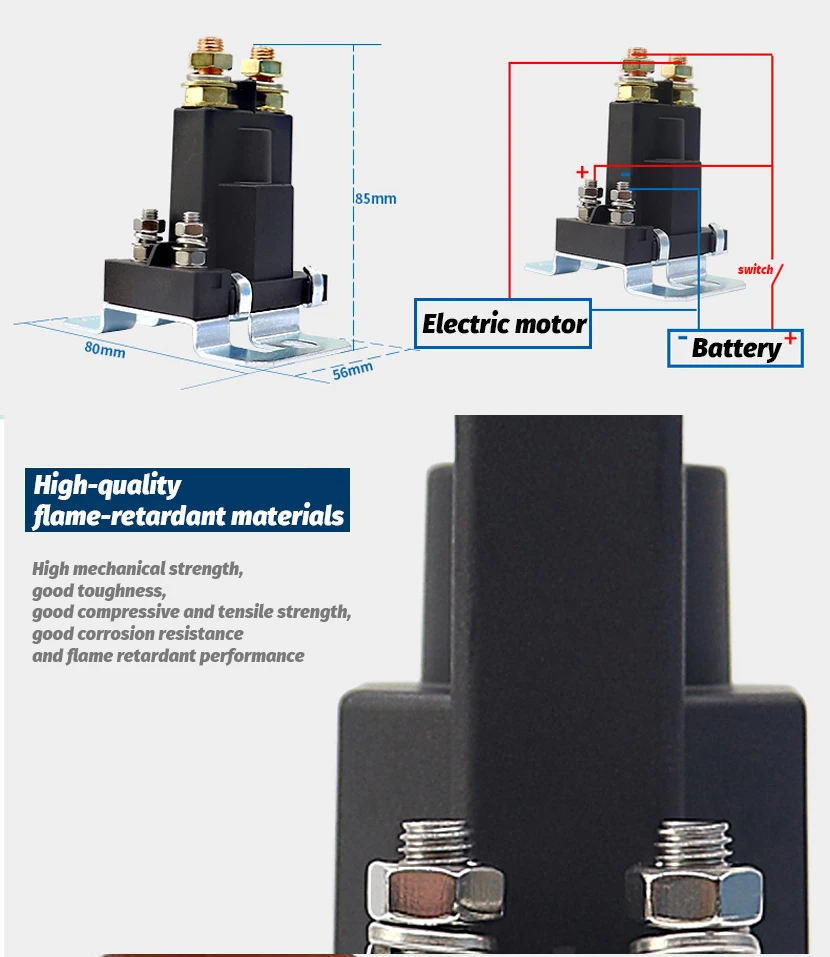 85mm

80mm

56mm

+

-

switch

Electric motor

- Battery +

High-quality flame-retardant materials

High mechanical strength, good toughness, good compressive and tensile strength, good corrosion resistance and flame retardant performance