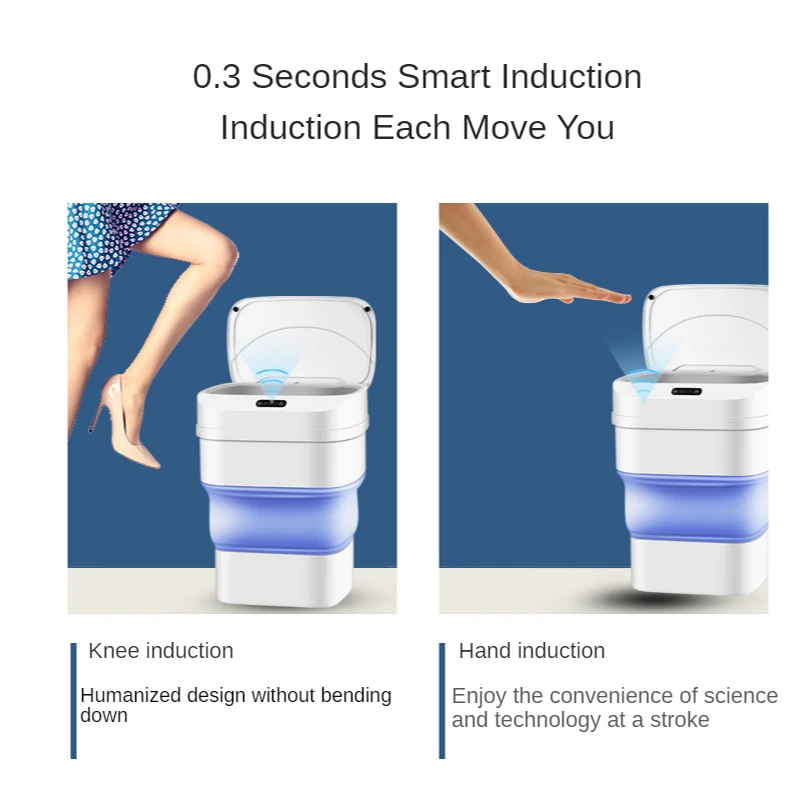 0.3 Seconds Smart Induction
Induction Each Move You

Knee induction

Humanized design without bending down

Hand induction

Enjoy the convenience of science and technology at a stroke