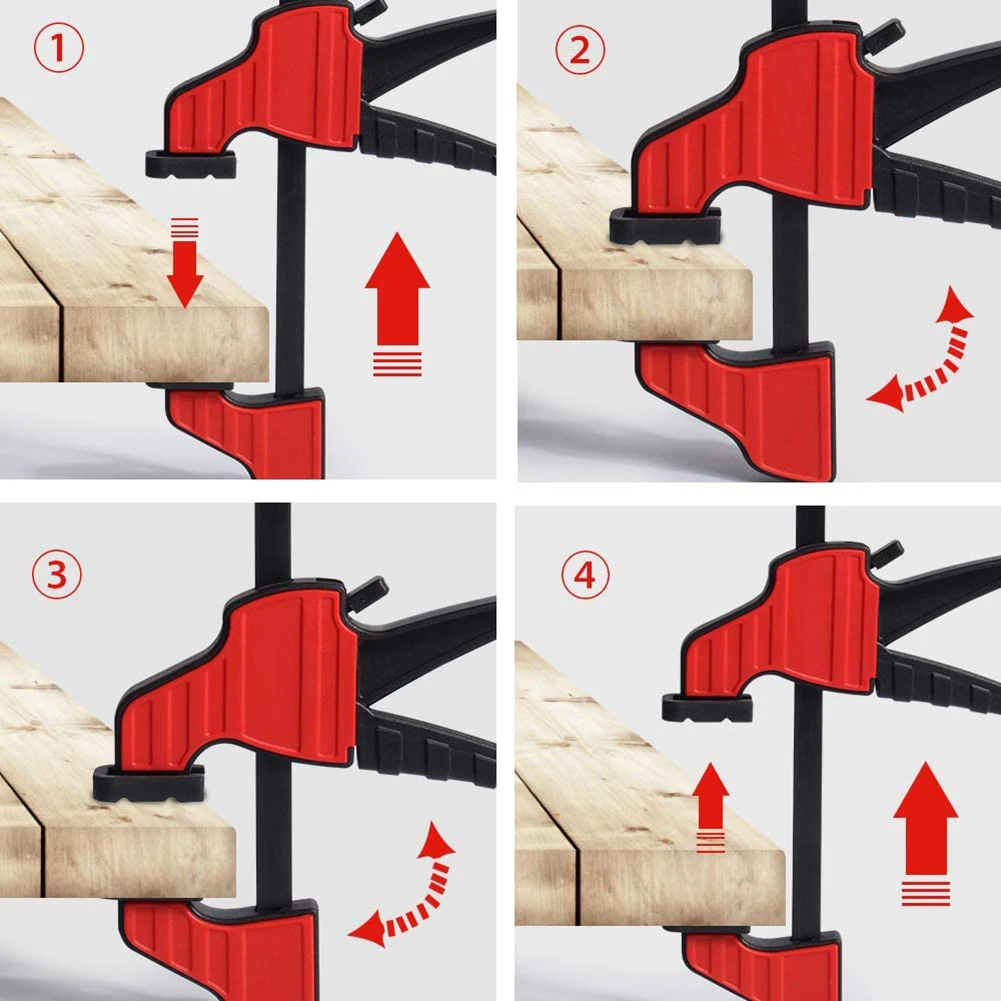 ①
②
③
④