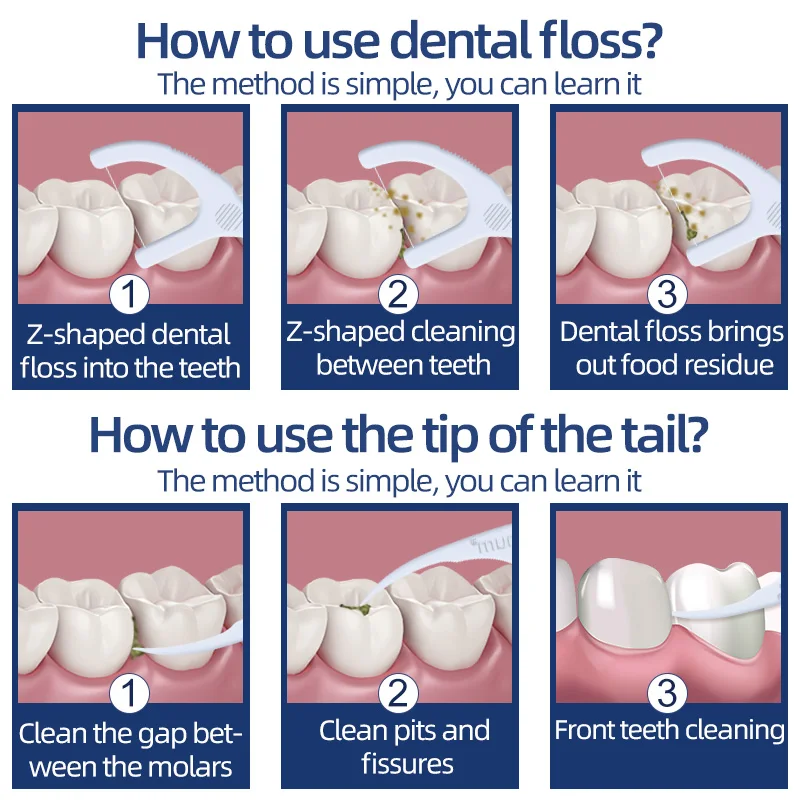 How to use dental floss?
The method is simple, you can learn it

1
Z-shaped dental floss into the teeth

2
Z-shaped cleaning between teeth

3
Dental floss brings out food residue

How to use the tip of the tail?
The method is simple, you can learn it

1
Clean the gap between the molars

2
Clean pits and fissures

3
Front teeth cleaning