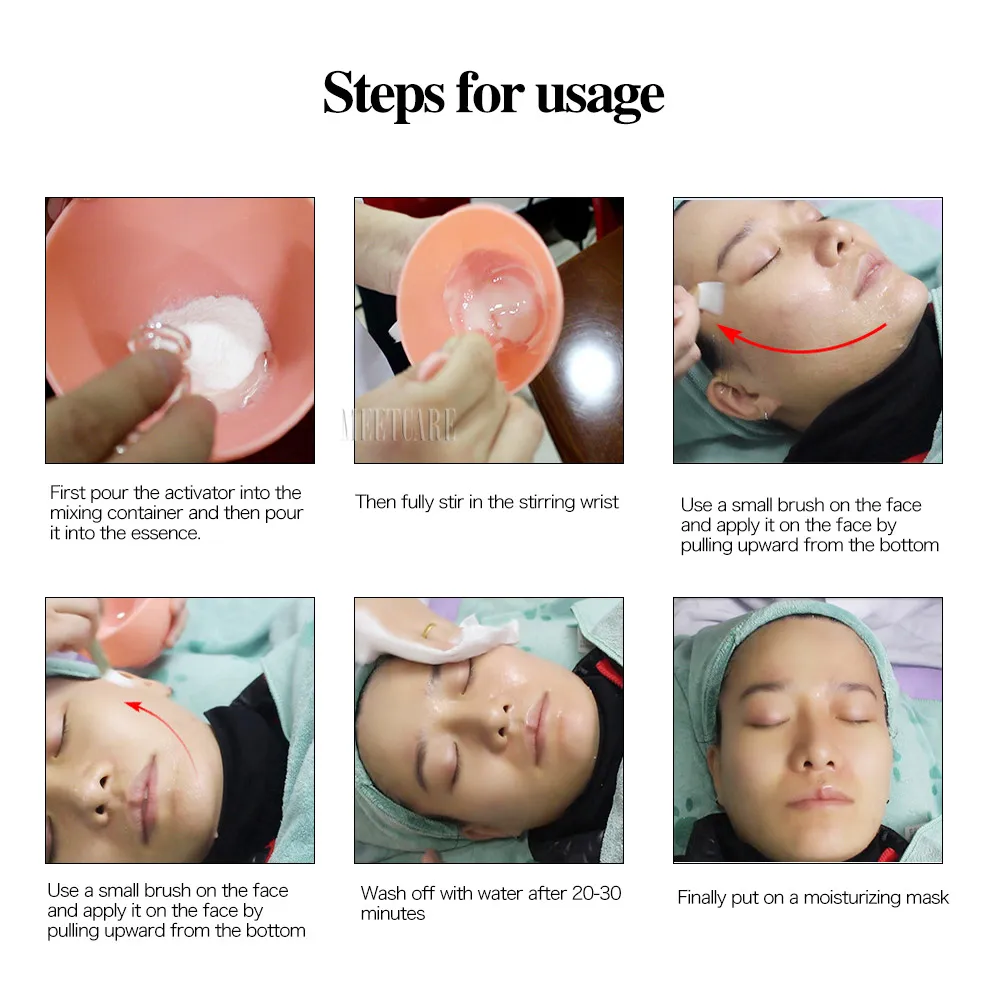 Steps for usage

MEETCARE

First pour the activator into the mixing container and then pour it into the essence.

Then fully stir in the stirring wrist

Use a small brush on the face and apply it on the face by pulling upward from the bottom

Use a small brush on the face and apply it on the face by pulling upward from the bottom

Wash off with water after 20-30 minutes

Finally put on a moisturizing mask