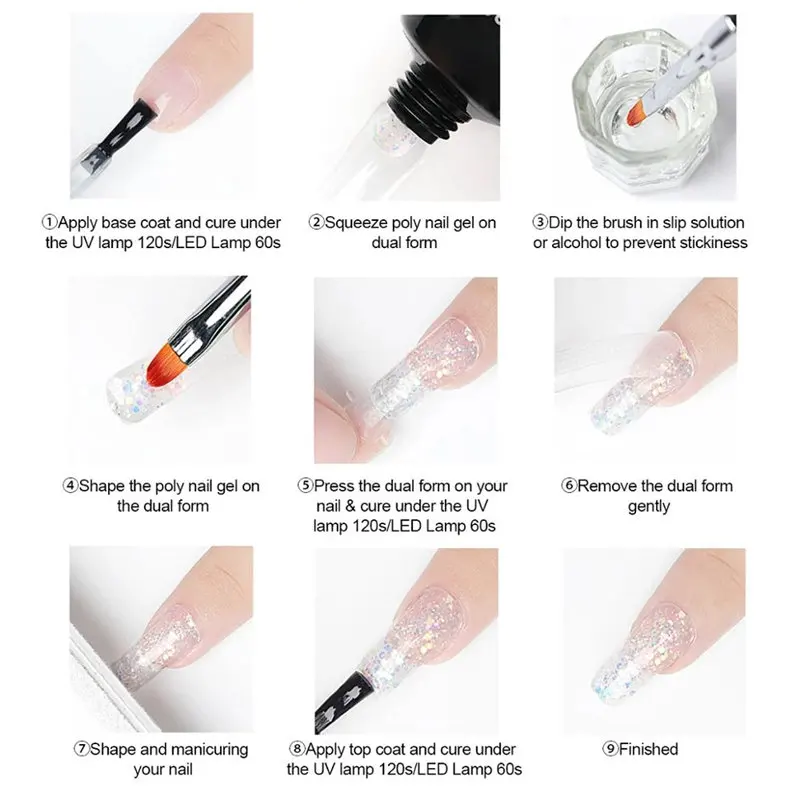 ①Apply base coat and cure under the UV lamp 120s/LED Lamp 60s

②Squeeze poly nail gel on dual form

③Dip the brush in slip solution or alcohol to prevent stickiness

④Shape the poly nail gel on the dual form

⑤Press the dual form on your nail & cure under the UV lamp 120s/LED Lamp 60s

⑥Remove the dual form gently

⑦Shape and manicuring your nail

⑧Apply top coat and cure under the UV lamp 120s/LED Lamp 60s

⑨Finished