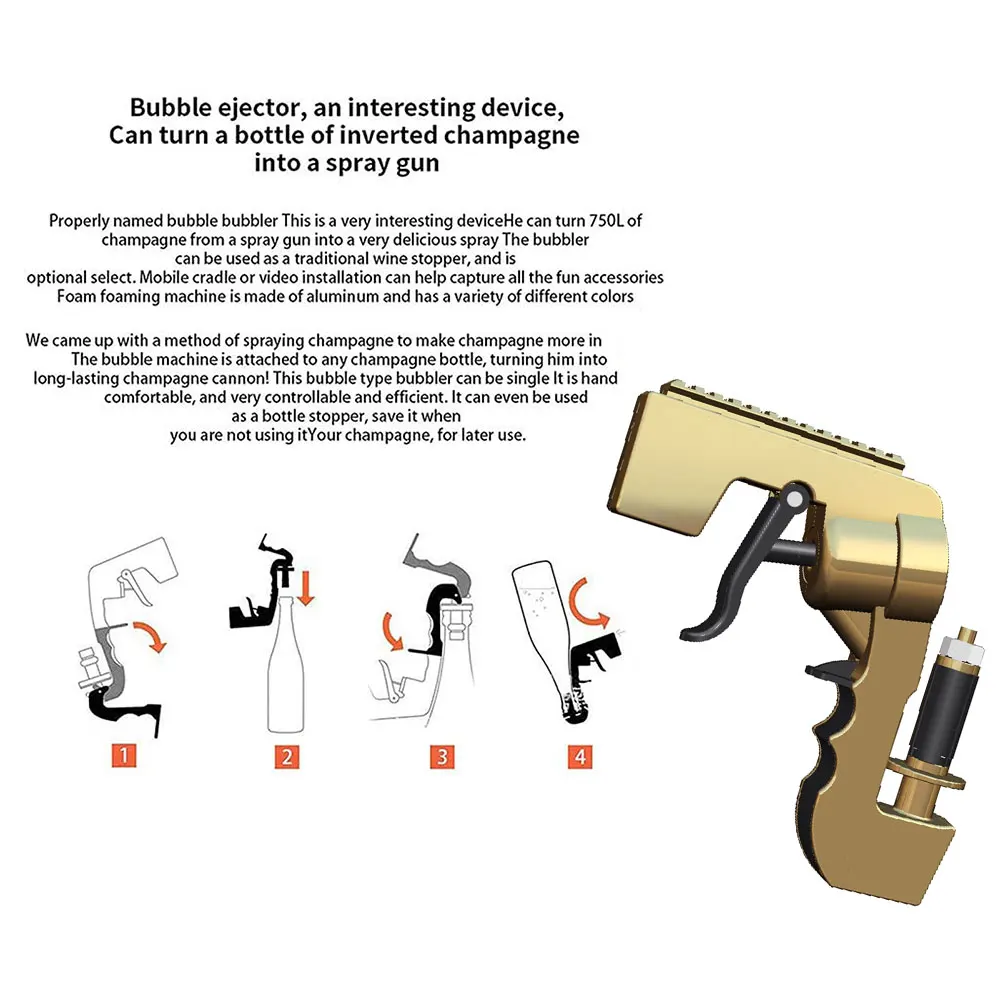 Bubble ejector, an interesting device,
Can turn a bottle of inverted champagne
into a spray gun

Properly named bubble bubbler This is a very interesting deviceHe can turn 750L of champagne from a spray gun into a very delicious spray The bubbler can be used as a traditional wine stopper, and is optional select. Mobile cradle or video installation can help capture all the fun accessories Foam foaming machine is made of aluminum and has a variety of different colors

We came up with a method of spraying champagne to make champagne more in The bubble machine is attached to any champagne bottle, turning him into long-lasting champagne cannon! This bubble type bubbler can be single It is hand comfortable, and very controllable and efficient. It can even be used as a bottle stopper, save it when you are not using itYour champagne, for later use.

1

2

3

4