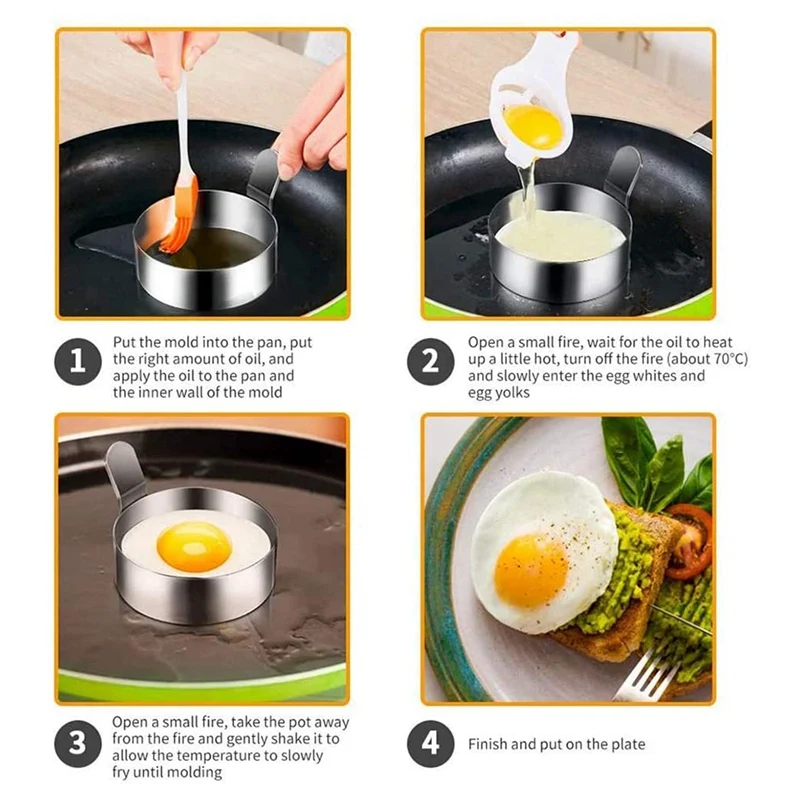 1 Put the mold into the pan, put the right amount of oil, and apply the oil to the pan and the inner wall of the mold

2 Open a small fire, wait for the oil to heat up a little hot, turn off the fire (about 70°C) and slowly enter the egg whites and egg yolks

3 Open a small fire, take the pot away from the fire and gently shake it to allow the temperature to slowly fry until molding

4 Finish and put on the plate