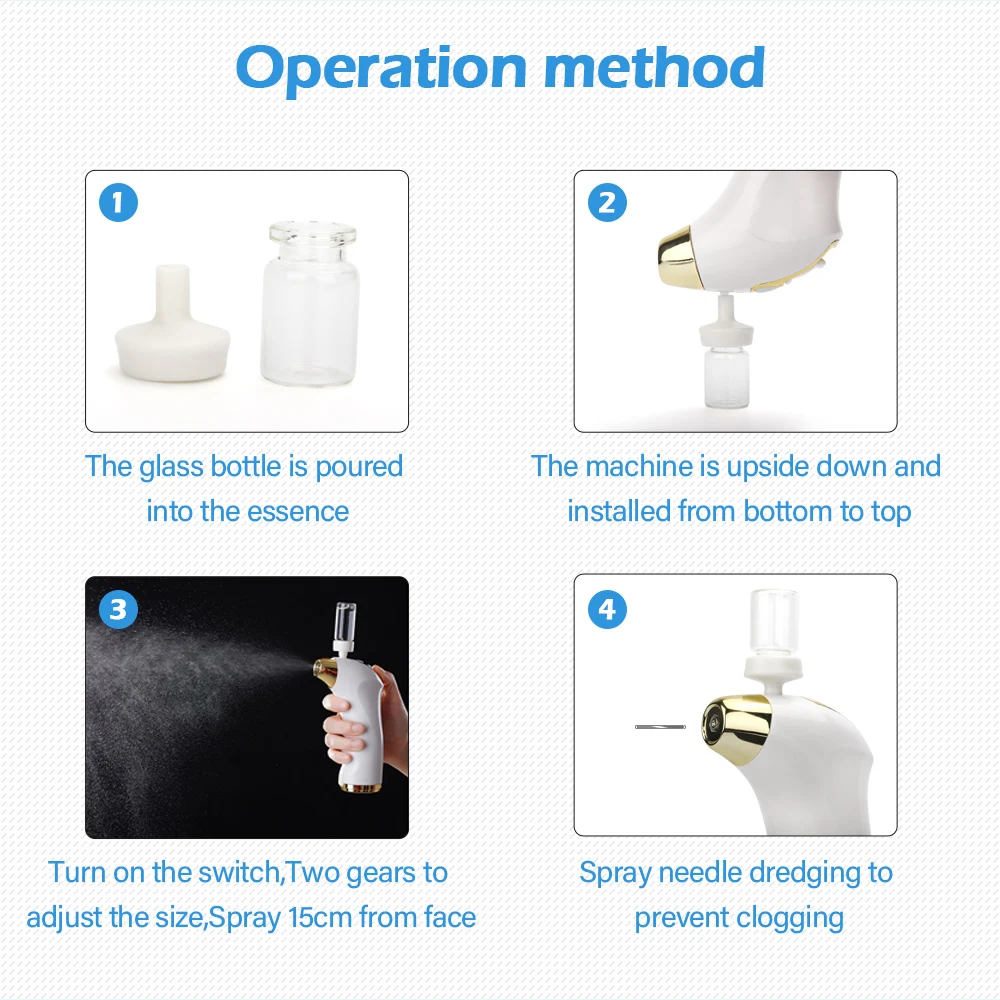 Operation method

1

The glass bottle is poured into the essence

2

The machine is upside down and installed from bottom to top

3

Turn on the switch,Two gears to adjust the size,Spray 15cm from face

4

Spray needle dredging to prevent clogging