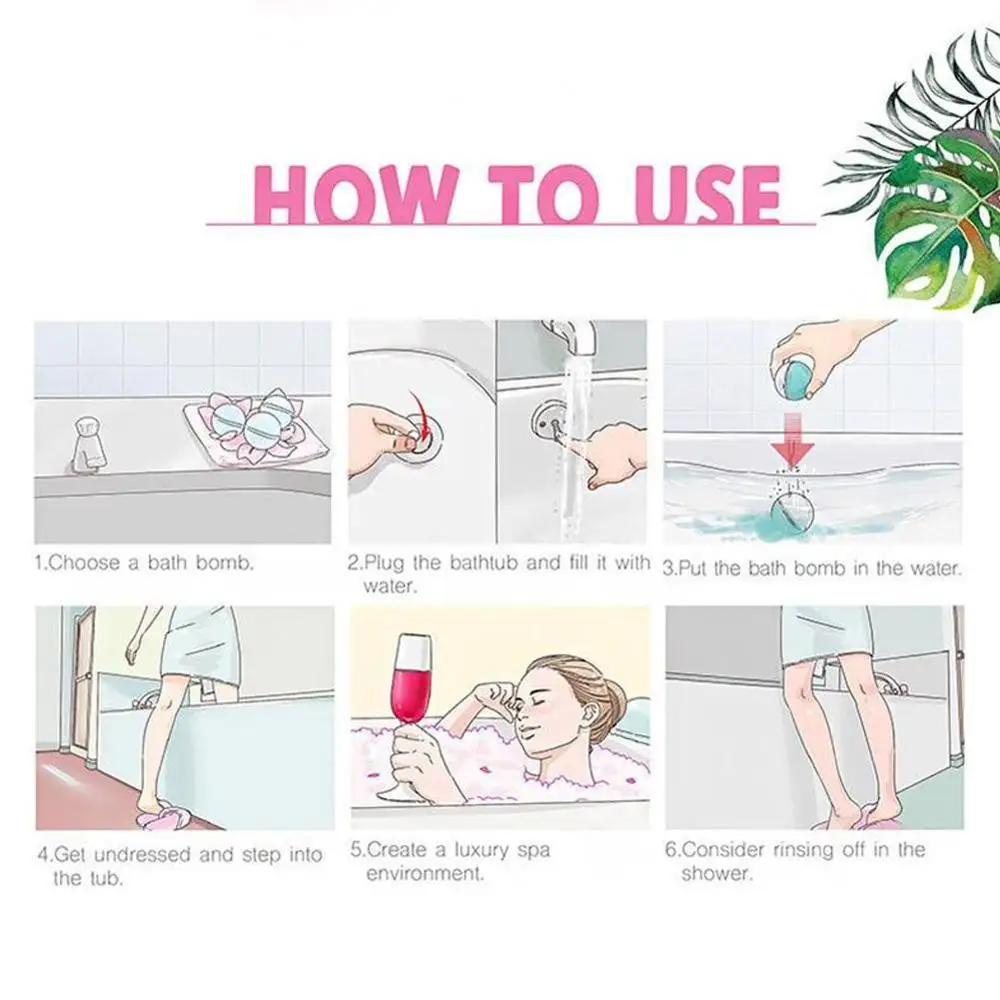 HOW TO USE

1.Choose a bath bomb.

2.Plug the bathtub and fill it with water.

3.Put the bath bomb in the water.

4.Get undressed and step into the tub.

5.Create a luxury spa environment.

6.Consider rinsing off in the shower.