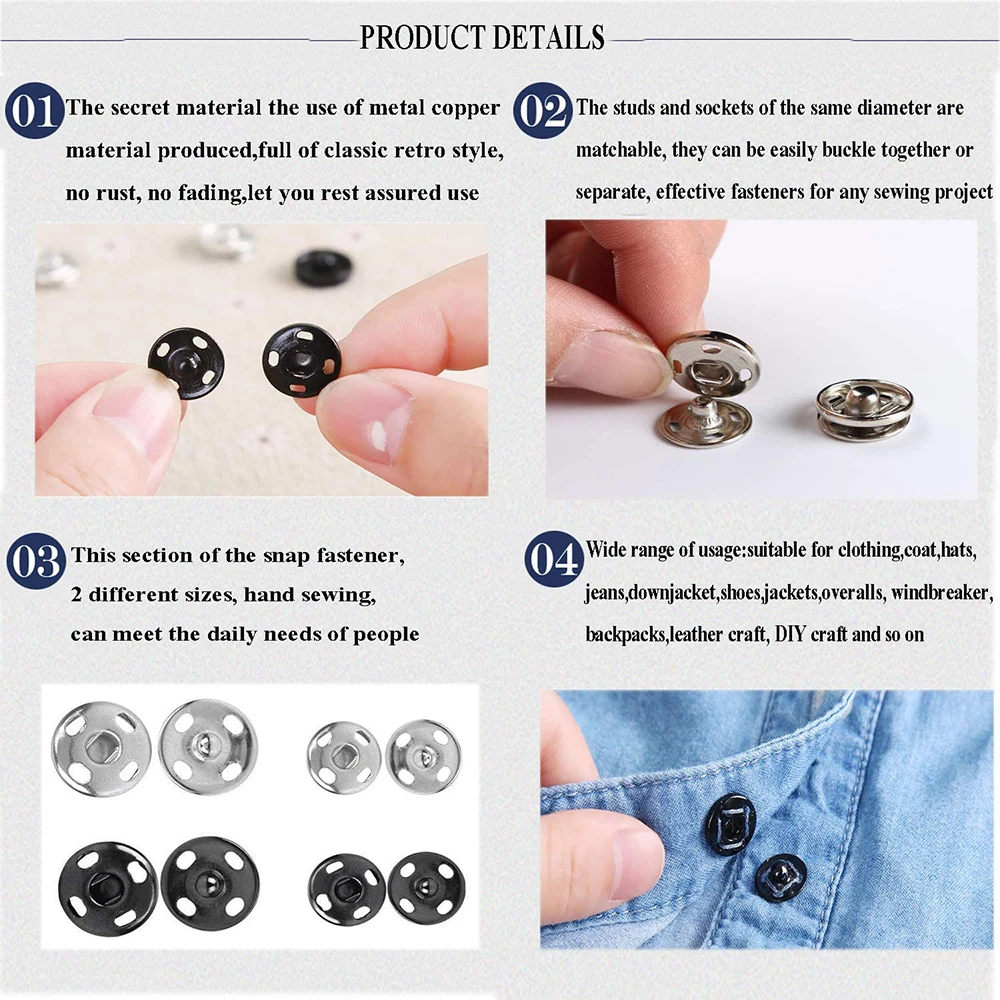 PRODUCT DETAILS

01 The secret material the use of metal copper material produced,full of classic retro style, no rust, no fading,let you rest assured use

02 The studs and sockets of the same diameter are matchable, they can be easily buckle together or separate, effective fasteners for any sewing project

03 This section of the snap fastener, 2 different sizes, hand sewing, can meet the daily needs of people

04 Wide range of usage:suitable for clothing,coat,hats, jeans,downjacket,shoes,jackets,overalls, windbreaker, backpacks,leather craft, DIY craft and so on