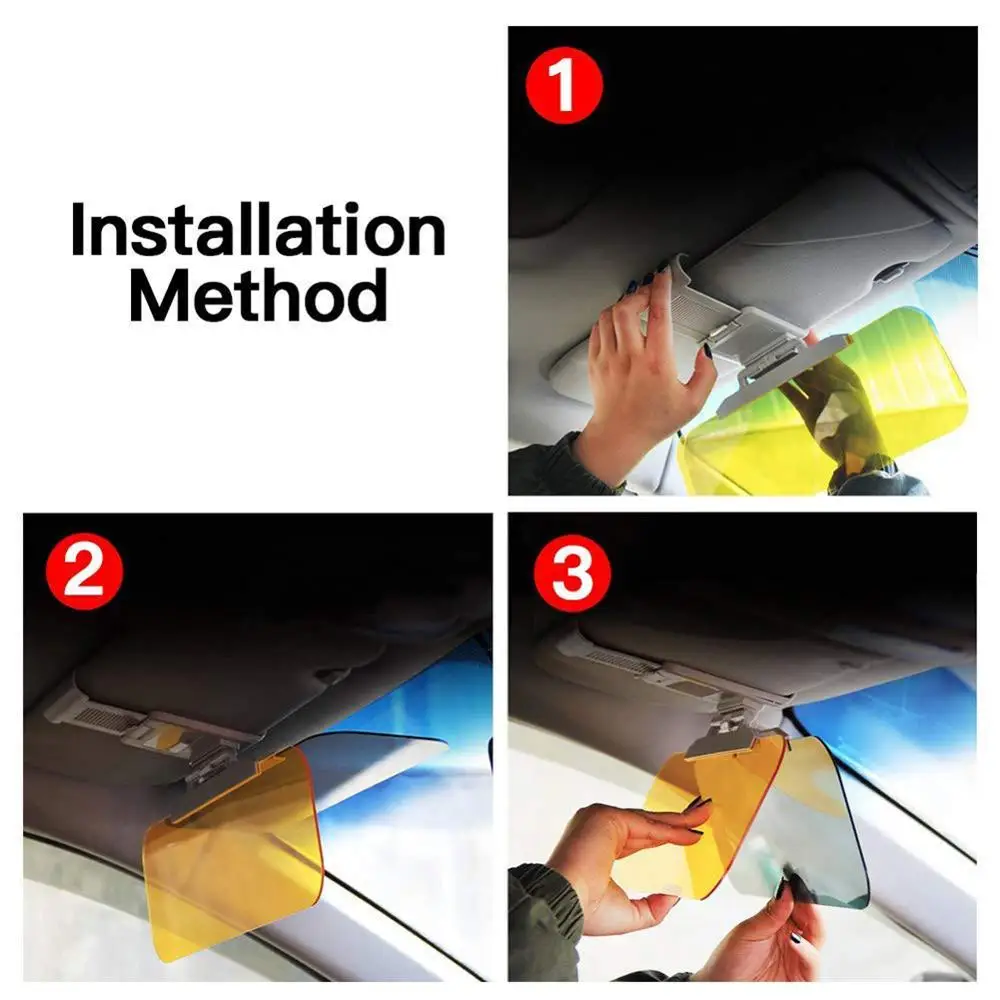 Installation Method

1

2

3