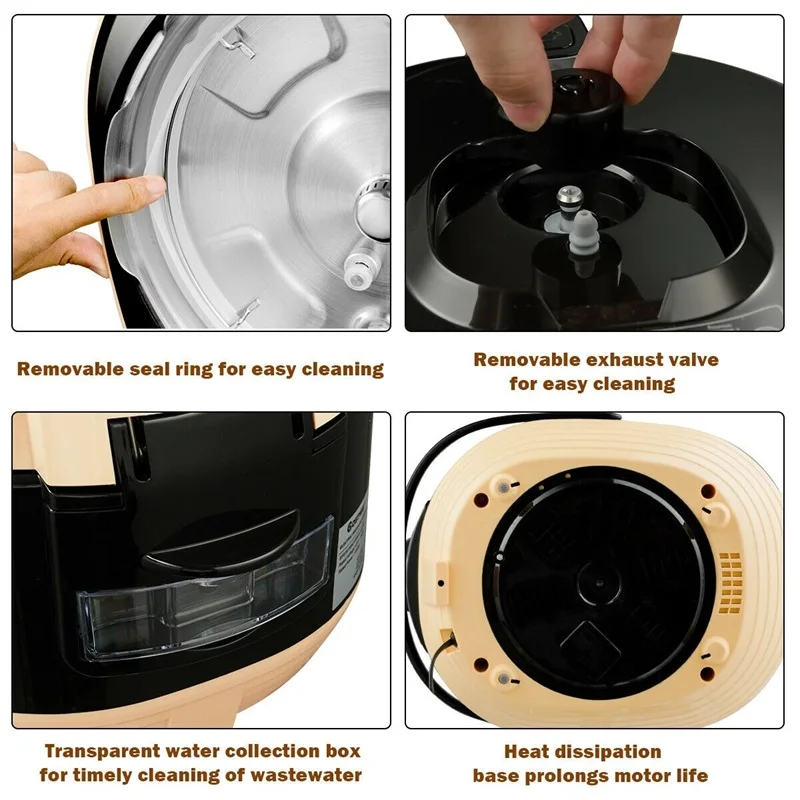 Removable seal ring for easy cleaning

Removable exhaust valve for easy cleaning

Transparent water collection box for timely cleaning of wastewater

Heat dissipation base prolongs motor life