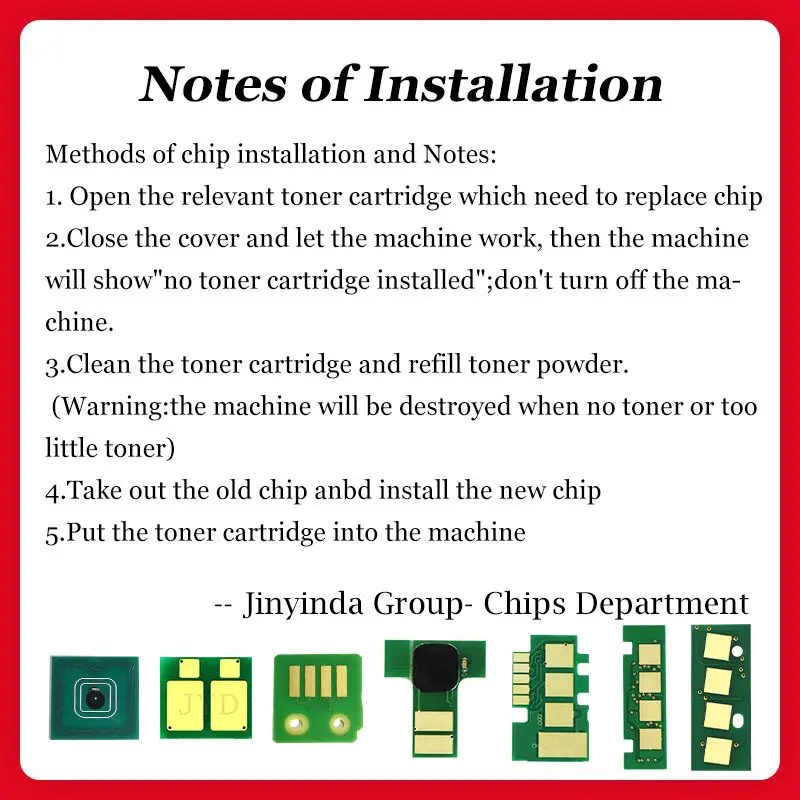 Notes of Installation

Methods of chip installation and Notes:
1. Open the relevant toner cartridge which need to replace chip
2.Close the cover and let the machine work, then the machine will show"no toner cartridge installed";don't turn off the machine.
3.Clean the toner cartridge and refill toner powder.
(Warning:the machine will be destroyed when no toner or too little toner)
4.Take out the old chip anbd install the new chip
5.Put the toner cartridge into the machine

-- Jinyinda Group- Chips Department

JYD