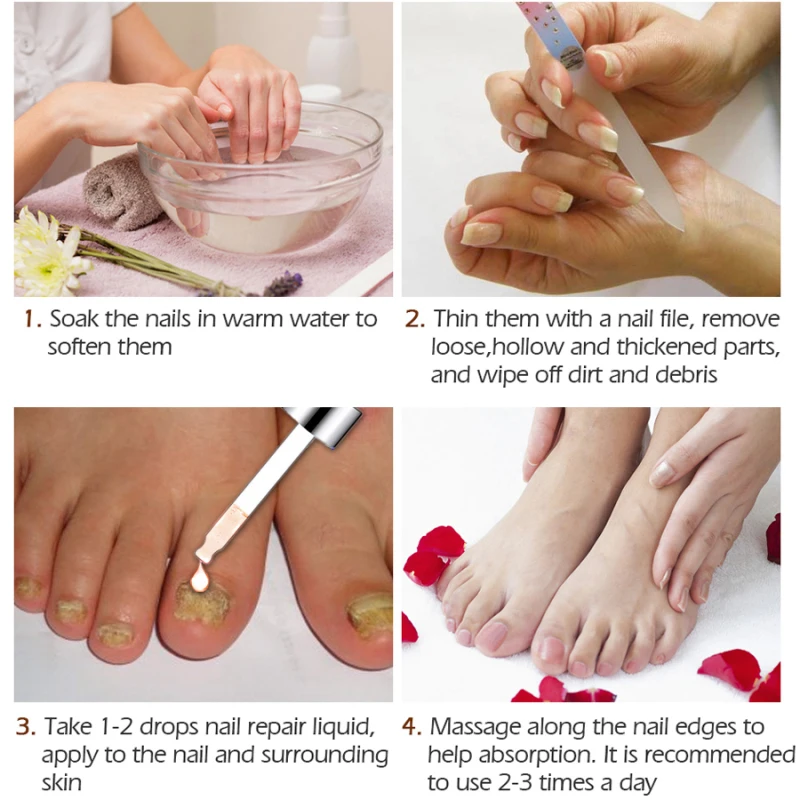 1. Soak the nails in warm water to soften them

2. Thin them with a nail file, remove loose,hollow and thickened parts, and wipe off dirt and debris

3. Take 1-2 drops nail repair liquid, apply to the nail and surrounding skin

4. Massage along the nail edges to help absorption. It is recommended to use 2-3 times a day