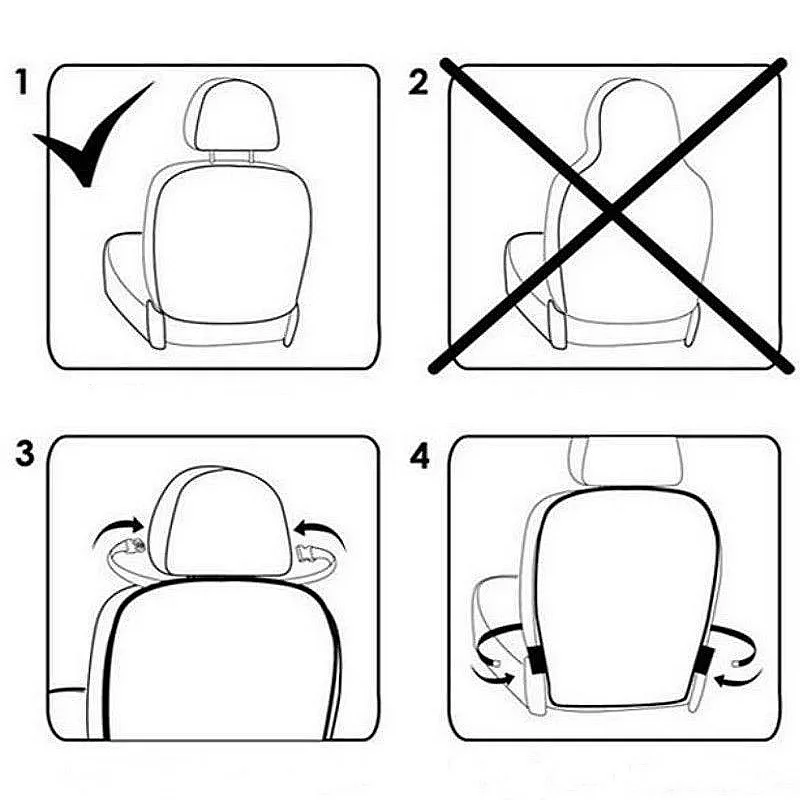 1

2

3

4