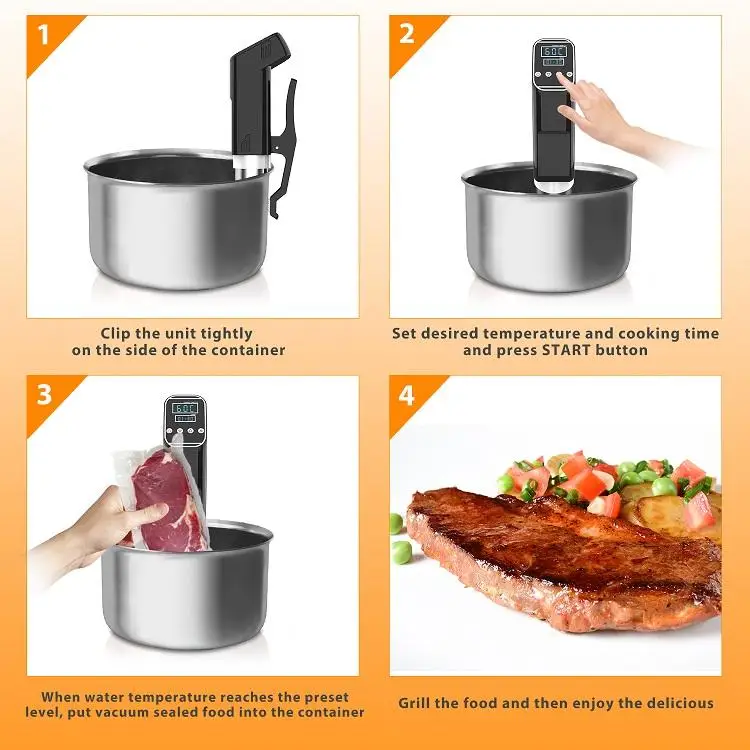 1

Clip the unit tightly on the side of the container

2

60C

Set desired temperature and cooking time and press START button

3

60C

When water temperature reaches the preset level, put vacuum sealed food into the container

4

Grill the food and then enjoy the delicious