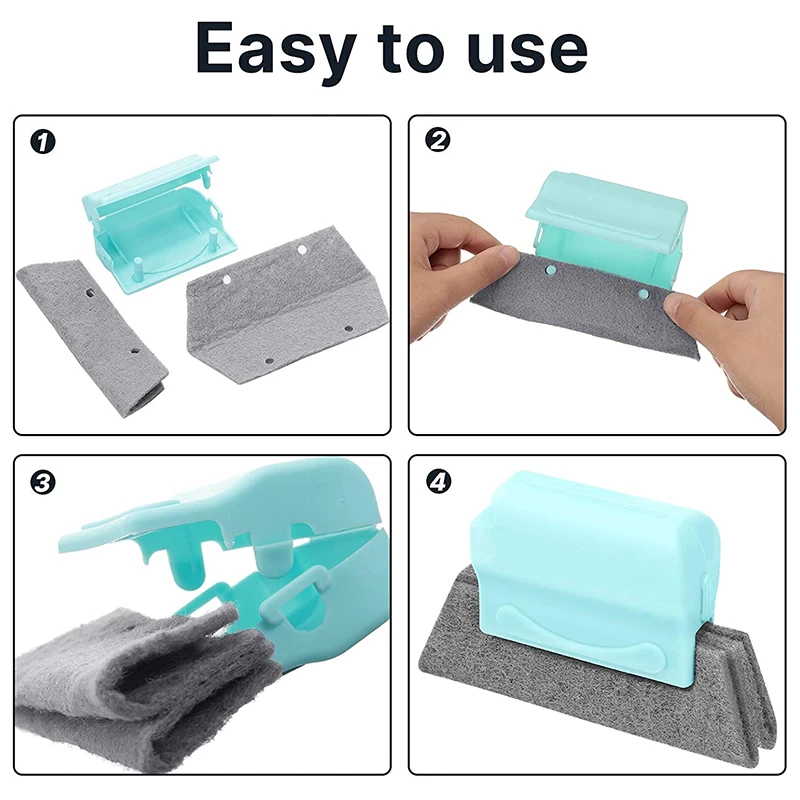 Easy to use

1

2

3

4