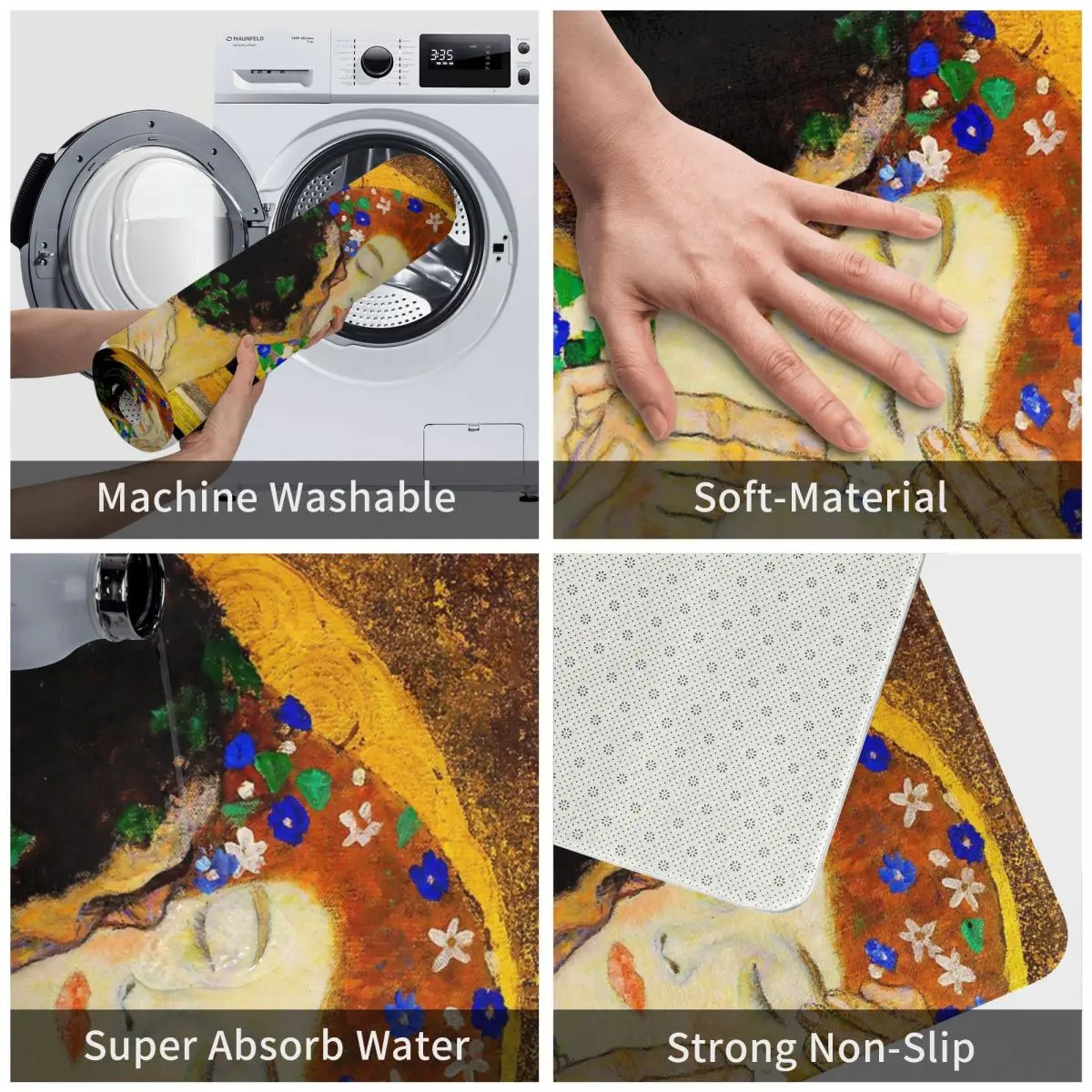 MAUNFELD

3:35

Machine Washable

Soft-Material

Super Absorb Water

Strong Non-Slip