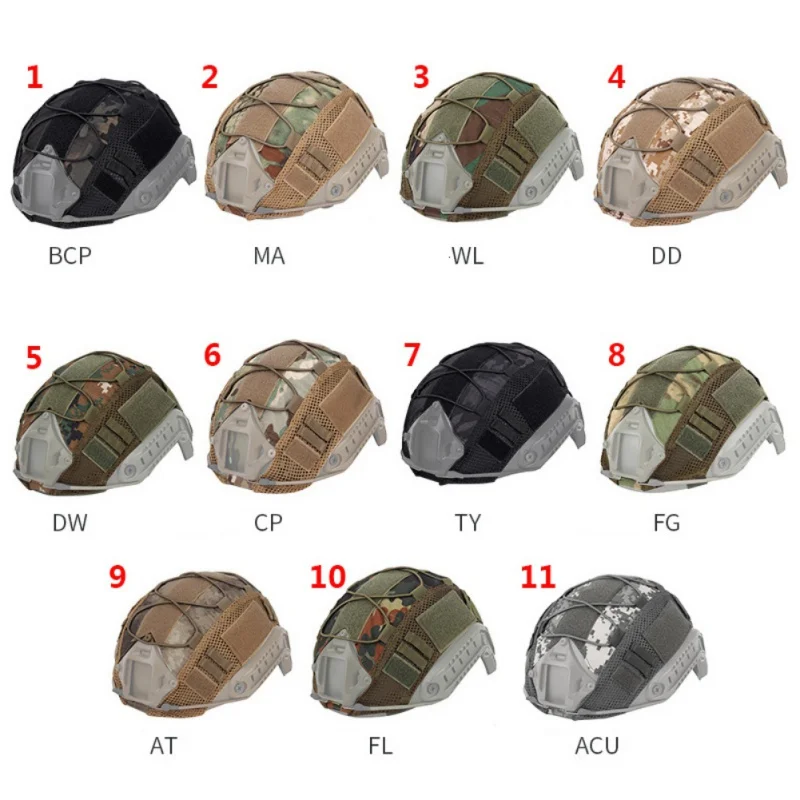 1
BCP

2
MA

3
WL

4
DD

5
DW

6
CP

7
TY

8
FG

9
AT

10
FL

11
ACU