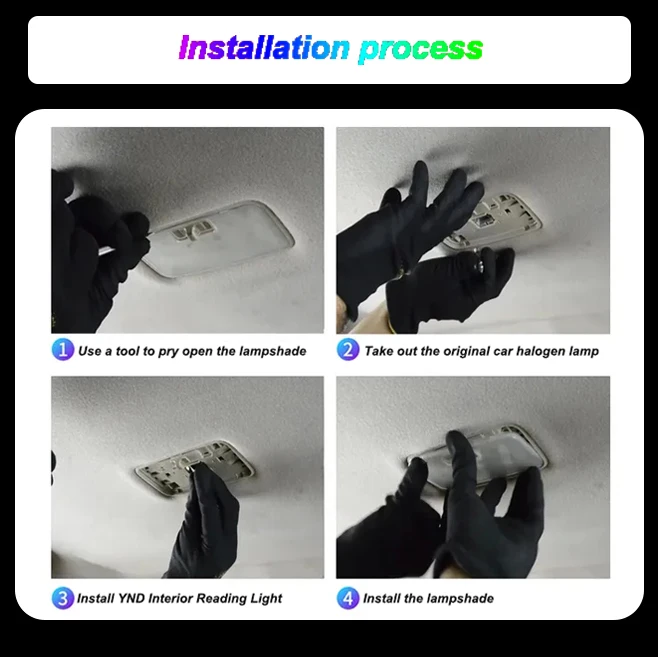 Installation process

1 Use a tool to pry open the lampshade

2 Take out the original car halogen lamp

3 Install YND Interior Reading Light

4 Install the lampshade