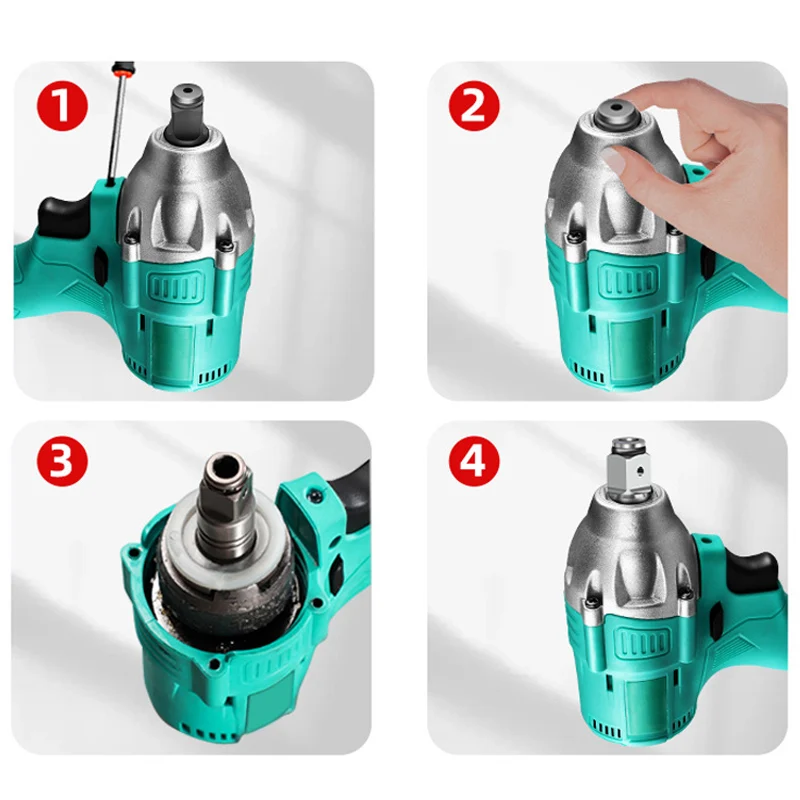 1

2

3

4