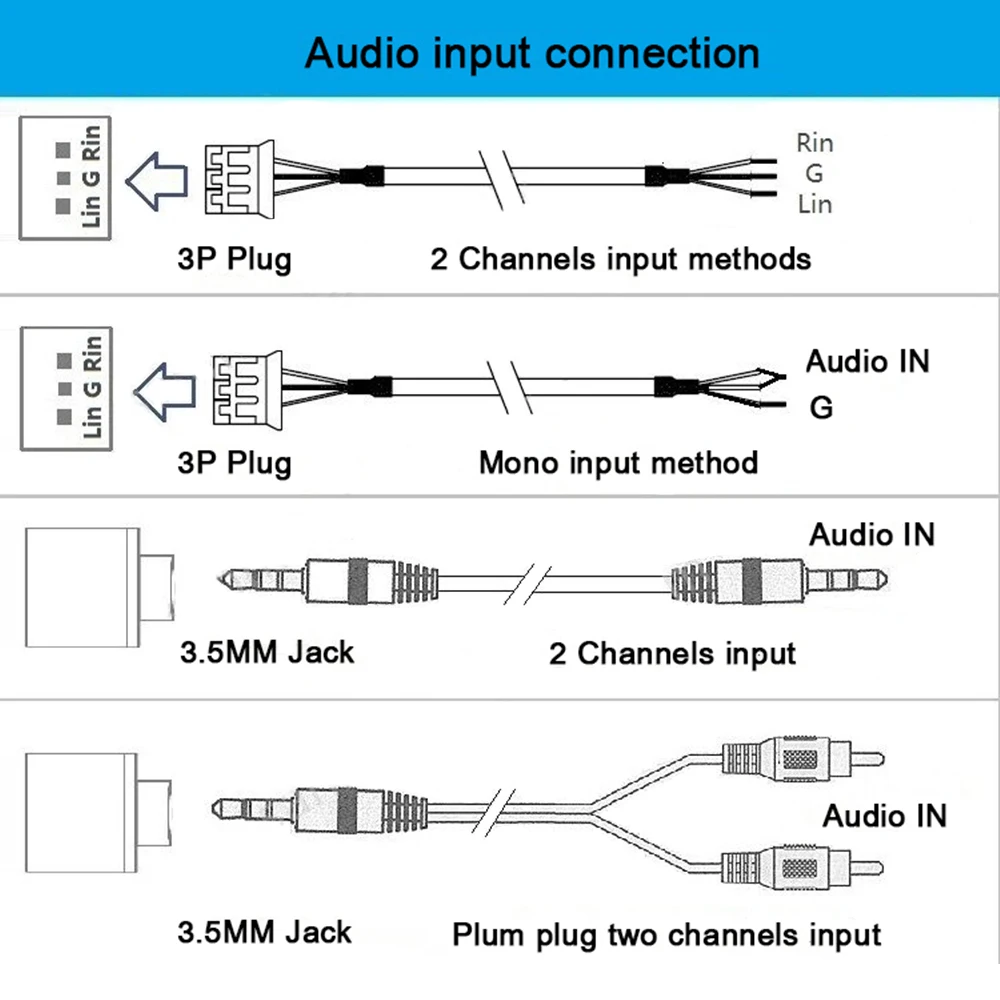 Audio input connection

Lin G Rin

Rin
G
Lin

3P Plug

2 Channels input methods

Lin G Rin

Audio IN
G

3P Plug

Mono input method

Audio IN

3.5MM Jack

2 Channels input

Audio IN

3.5MM Jack

Plum plug two channels input