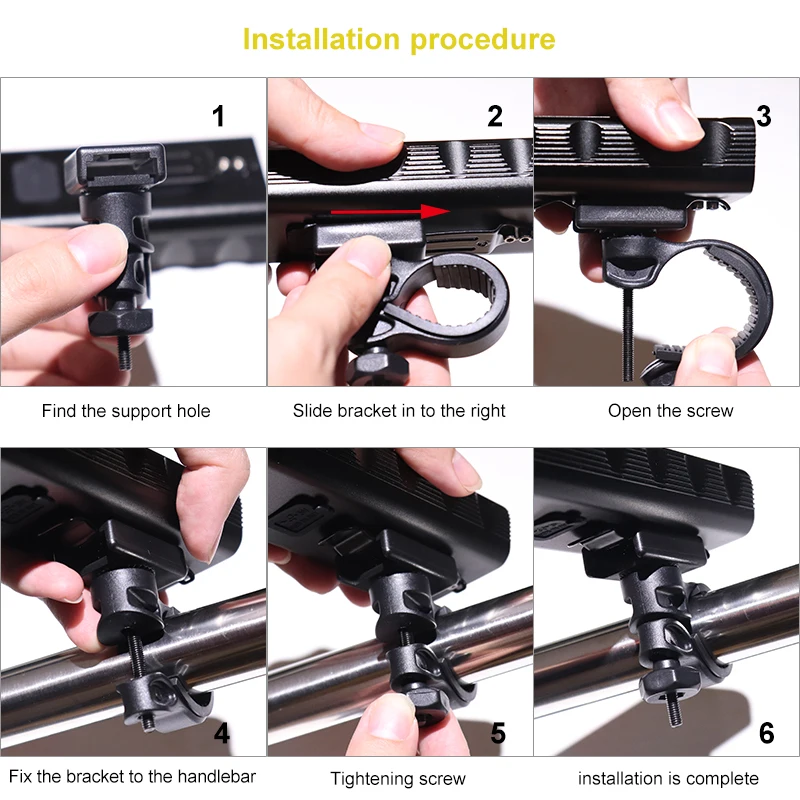 Installation procedure

1

Find the support hole

2

Slide bracket in to the right

3

Open the screw

4

Fix the bracket to the handlebar

5

Tightening screw

6

installation is complete