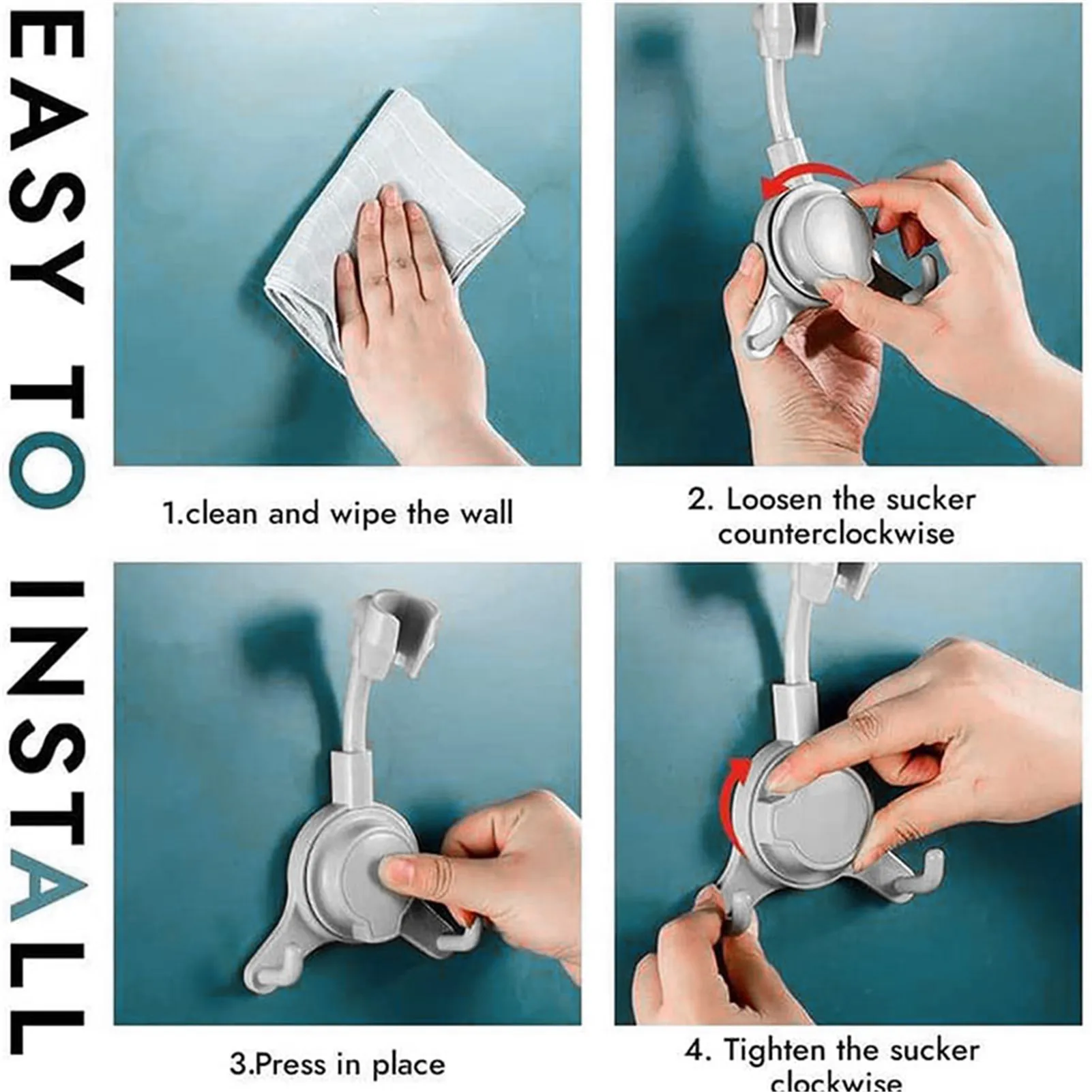 EASY TO INSTALL

1.clean and wipe the wall

2. Loosen the sucker counterclockwise

3.Press in place

4. Tighten the sucker clockwise