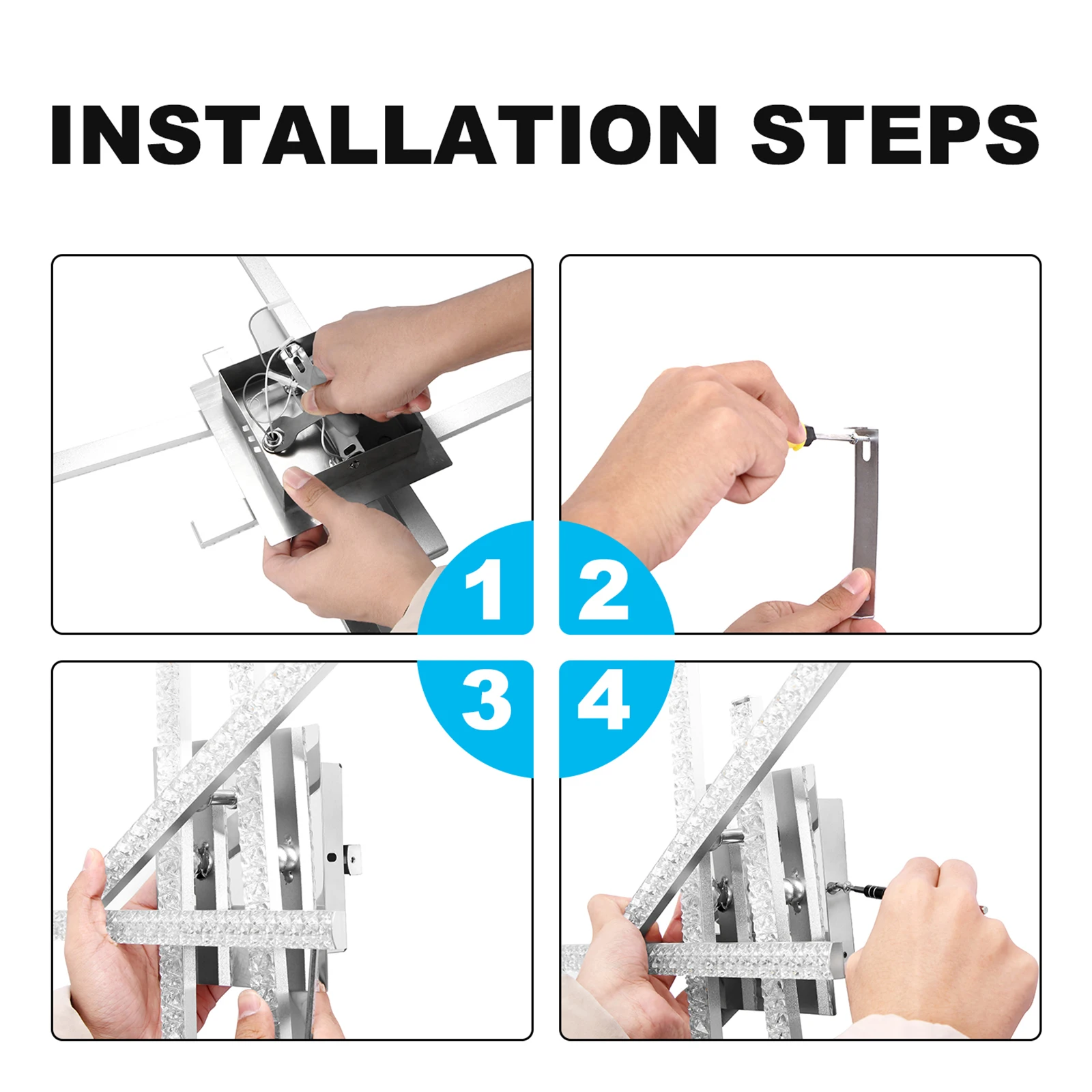 INSTALLATION STEPS

1

2

3

4