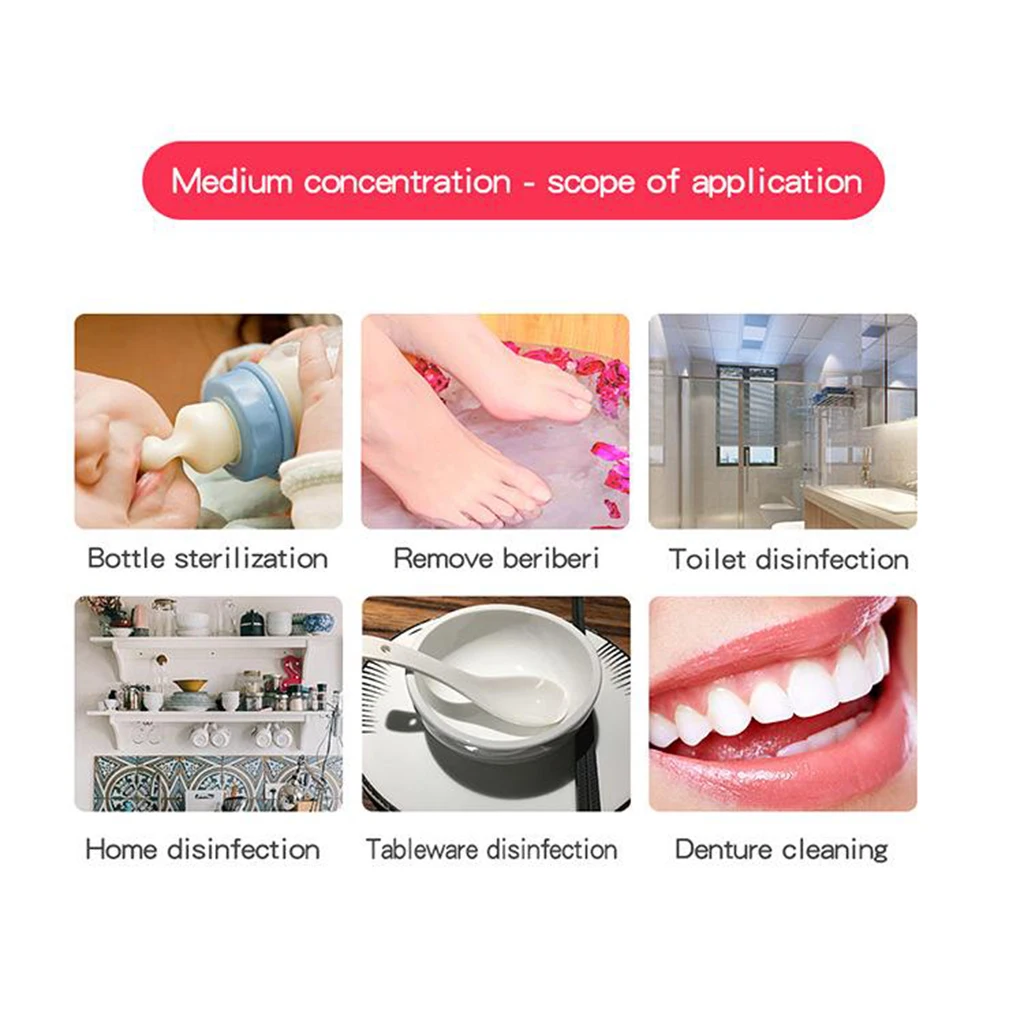 Medium concentration - scope of application

Bottle sterilization

Remove beriberi

Toilet disinfection

Home disinfection

Tableware disinfection

Denture cleaning