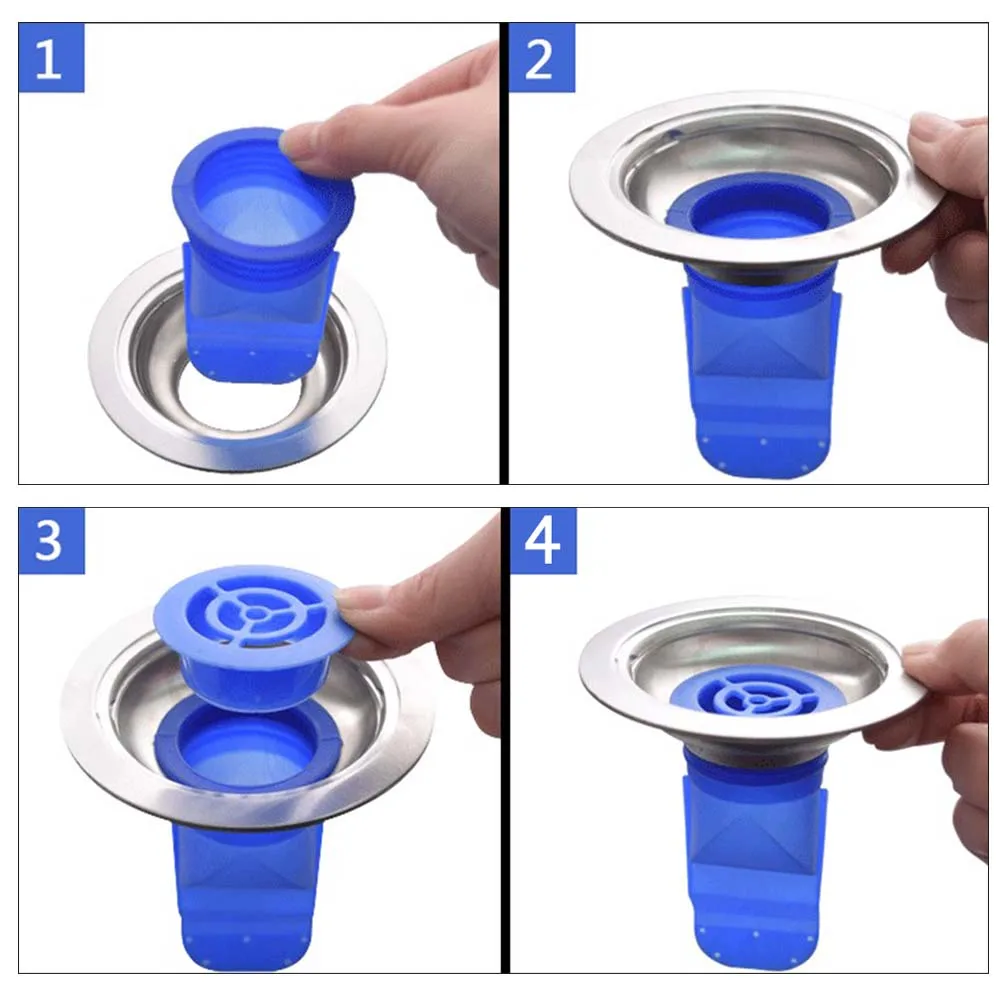 1

2

3

4