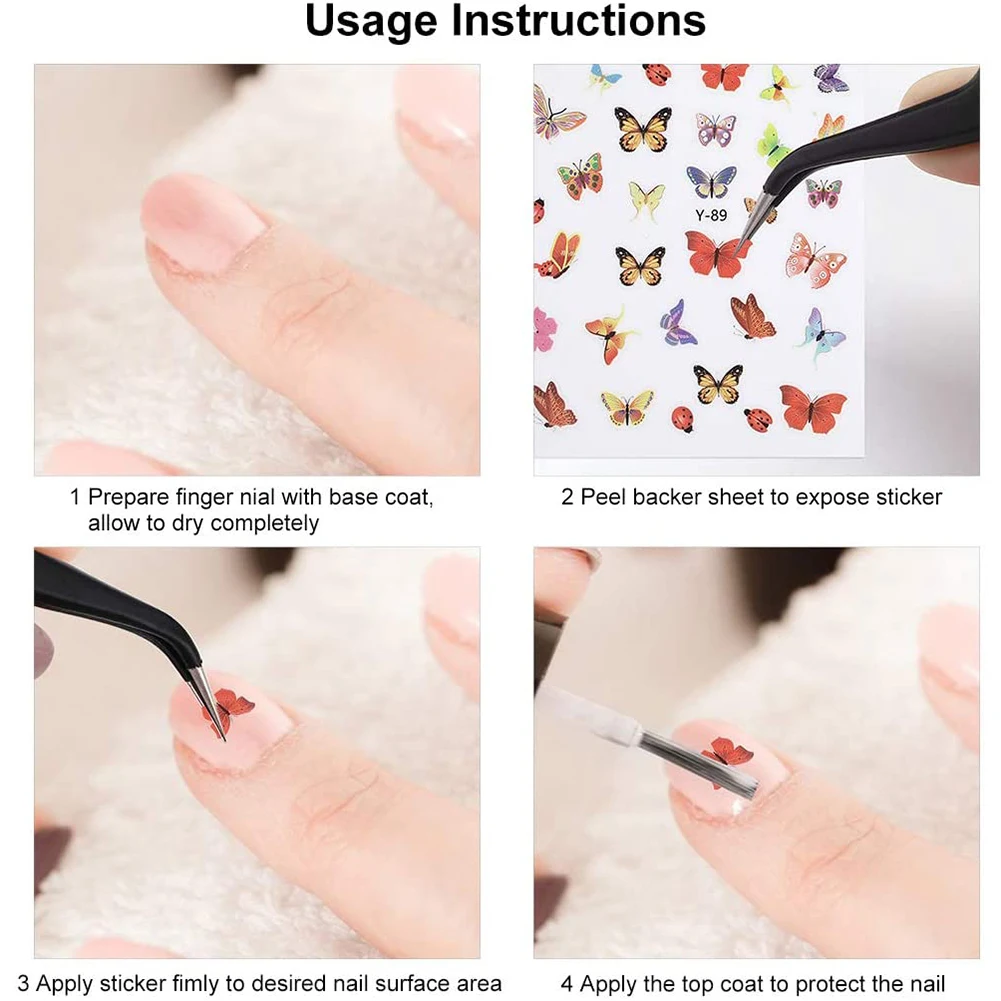 Usage Instructions

Y-89

1 Prepare finger nial with base coat, allow to dry completely

2 Peel backer sheet to expose sticker

3 Apply sticker fimly to desired nail surface area

4 Apply the top coat to protect the nail