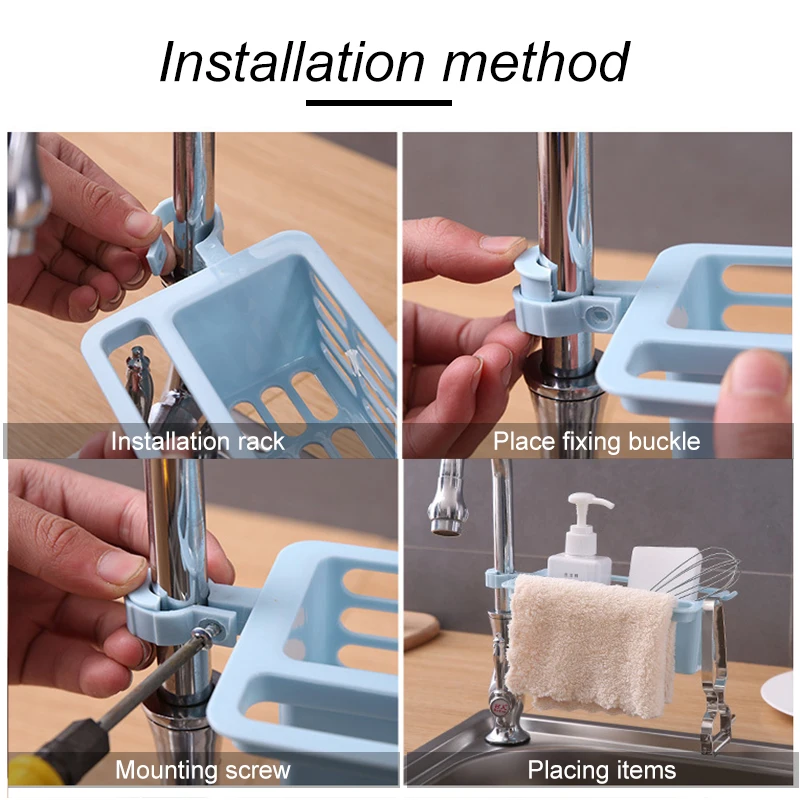 Installation method

Installation rack

Place fixing buckle

Mounting screw

Placing items