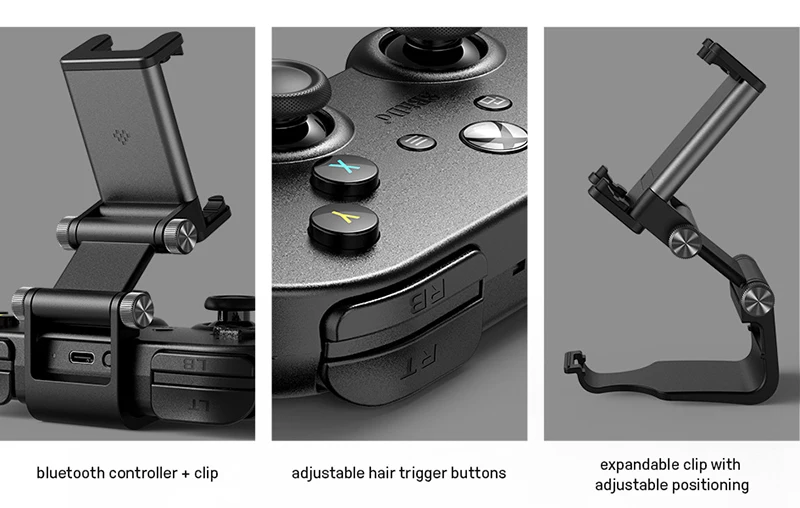 LB

LT

8BitDo

X

Y

RB

RT

bluetooth controller + clip

adjustable hair trigger buttons

expandable clip with adjustable positioning