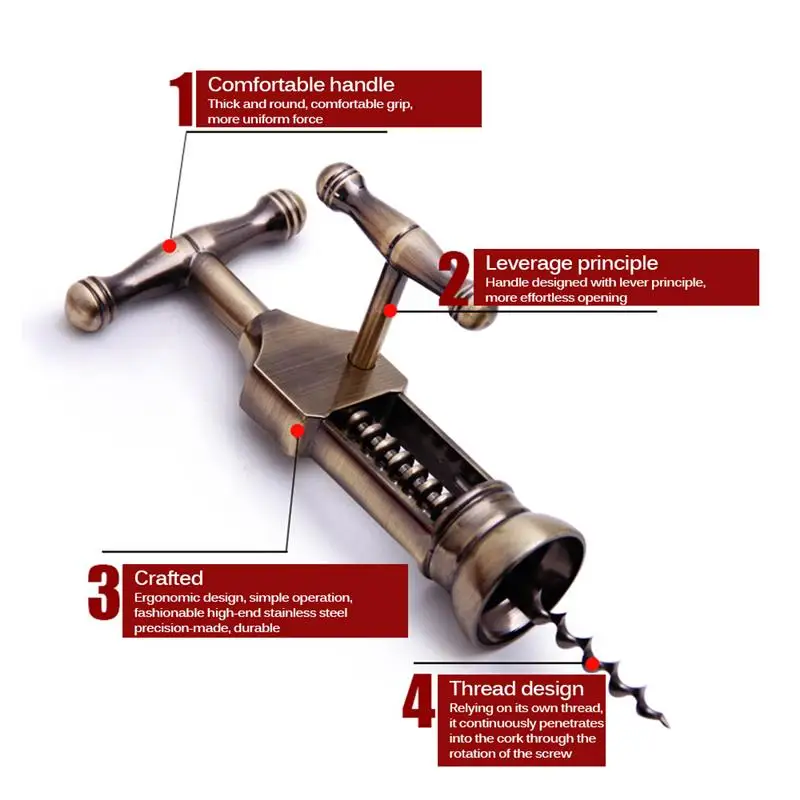 1 Comfortable handle
Thick and round, comfortable grip, more uniform force

2 Leverage principle
Handle designed with lever principle, more effortless opening

3 Crafted
Ergonomic design, simple operation, fashionable high-end stainless steel precision-made, durable

4 Thread design
Relying on its own thread, it continuously penetrates into the cork through the rotation of the screw