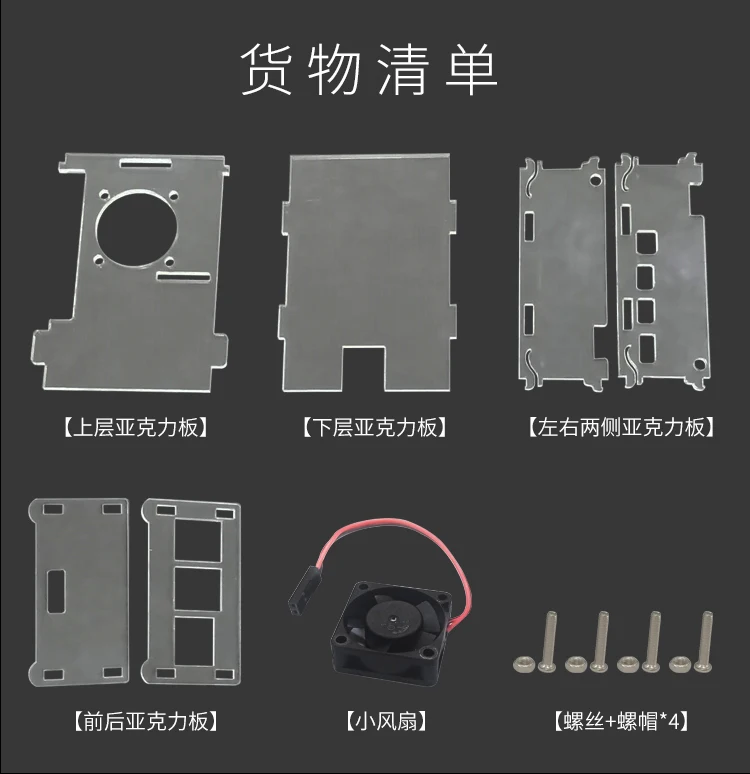 货物清单

【上层亚克力板】

【下层亚克力板】

【左右两侧亚克力板】

【前后亚克力板】

【小风扇】

【螺丝+螺帽*4】