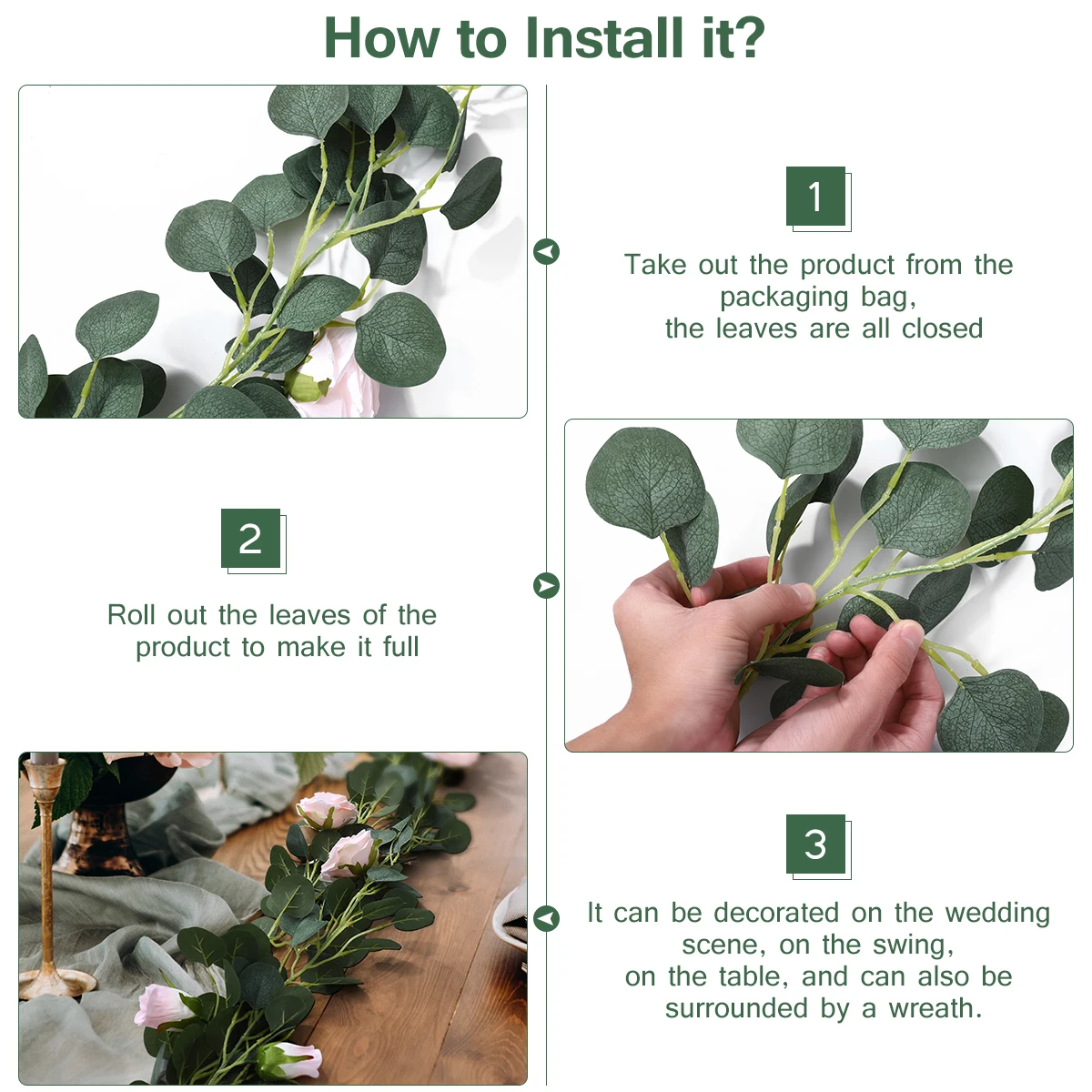 How to Install it?

1

Take out the product from the packaging bag, the leaves are all closed

2

Roll out the leaves of the product to make it full

3

It can be decorated on the wedding scene, on the swing, on the table, and can also be surrounded by a wreath.