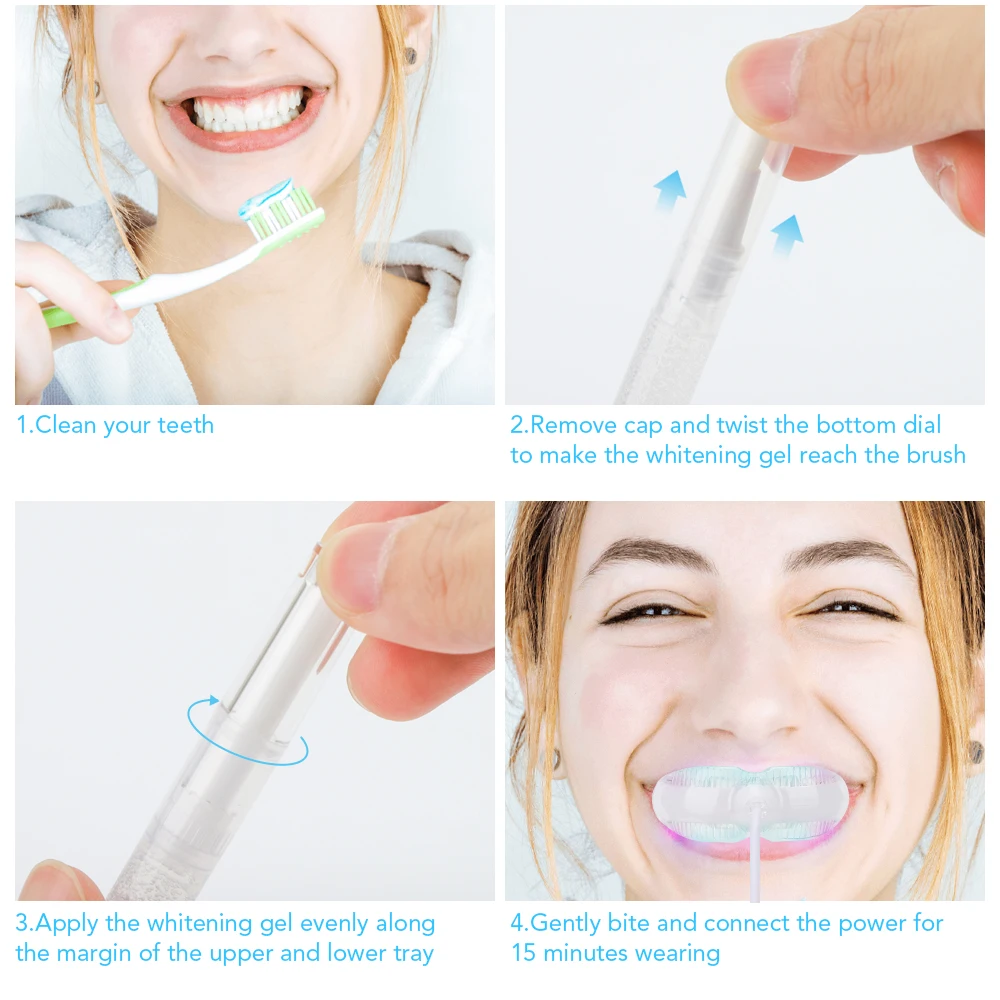 1.Clean your teeth

2.Remove cap and twist the bottom dial to make the whitening gel reach the brush

3.Apply the whitening gel evenly along the margin of the upper and lower tray

4.Gently bite and connect the power for 15 minutes wearing