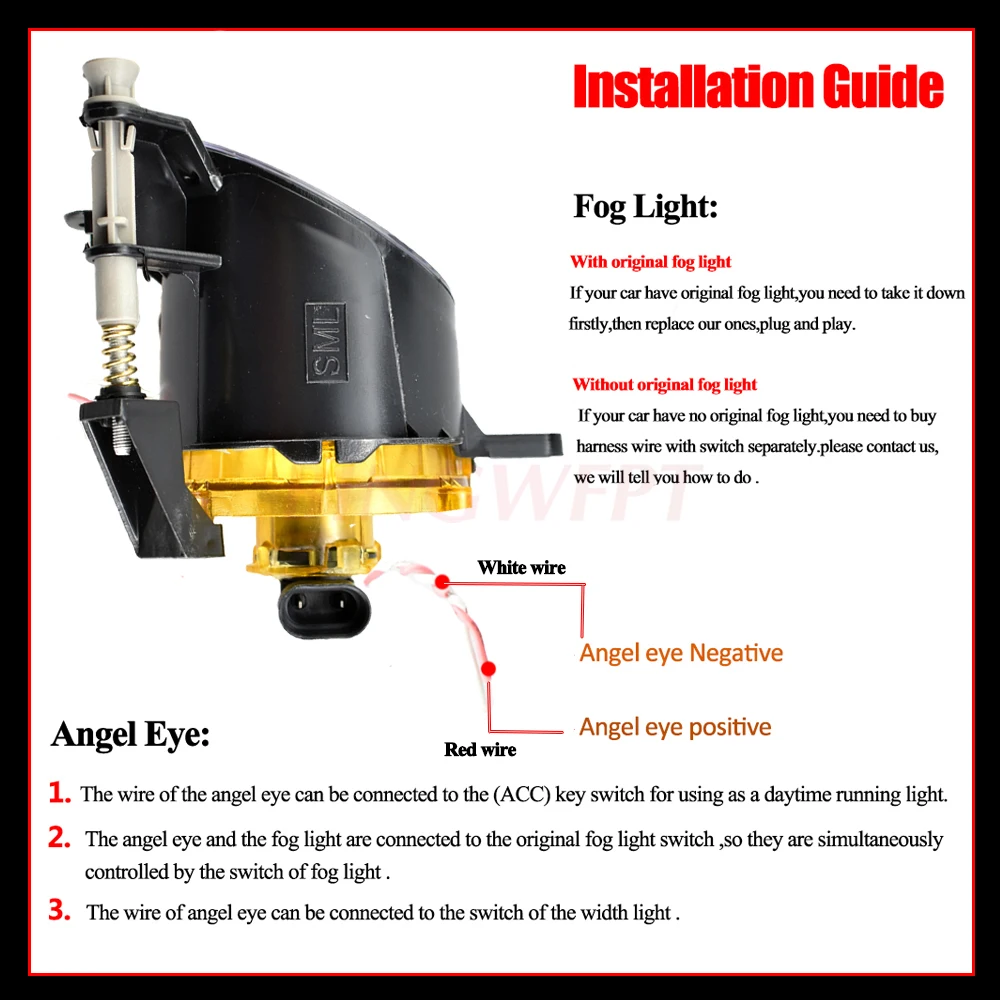 Installation Guide

Fog Light:

With original fog light

If your car have original fog light,you need to take it down firstly,then replace our ones,plug and play.

Without original fog light

If your car have no original fog light,you need to buy harness wire with switch separately.please contact us, we will tell you how to do .

SMD

White wire

Angel eye Negative

Angel eye positive

Red wire

Angel Eye:

1. The wire of the angel eye can be connected to the (ACC) key switch for using as a daytime running light.

2. The angel eye and the fog light are connected to the original fog light switch ,so they are simultaneously controlled by the switch of fog light .

3. The wire of angel eye can be connected to the switch of the width light .