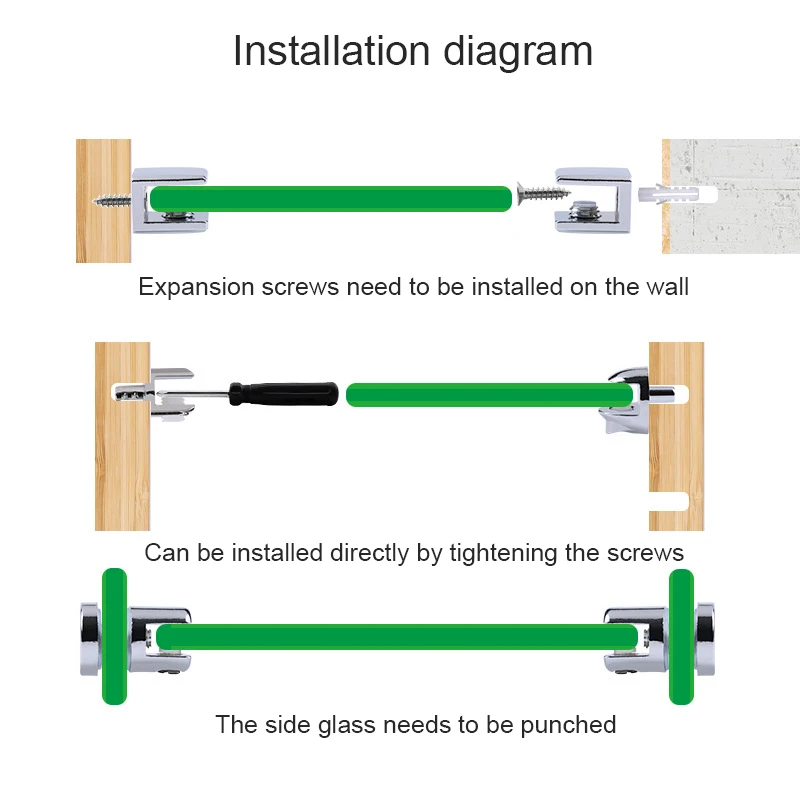 Installation diagram

Expansion screws need to be installed on the wall

Can be installed directly by tightening the screws

The side glass needs to be punched