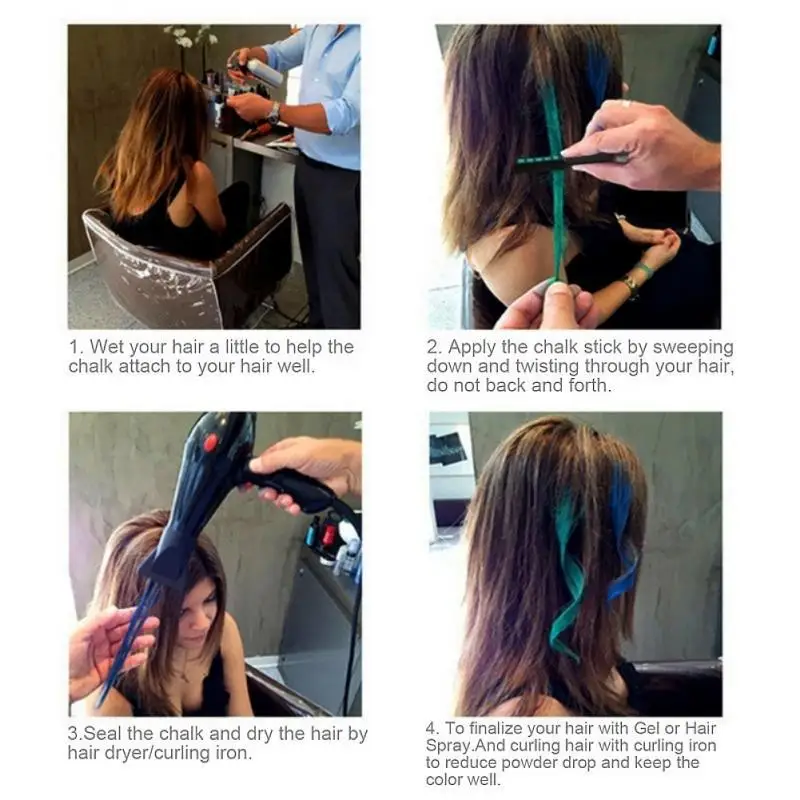 1. Wet your hair a little to help the chalk attach to your hair well.

2. Apply the chalk stick by sweeping down and twisting through your hair, do not back and forth.

3.Seal the chalk and dry the hair by hair dryer/curling iron.

4. To finalize your hair with Gel or Hair Spray.And curling hair with curling iron to reduce powder drop and keep the color well.