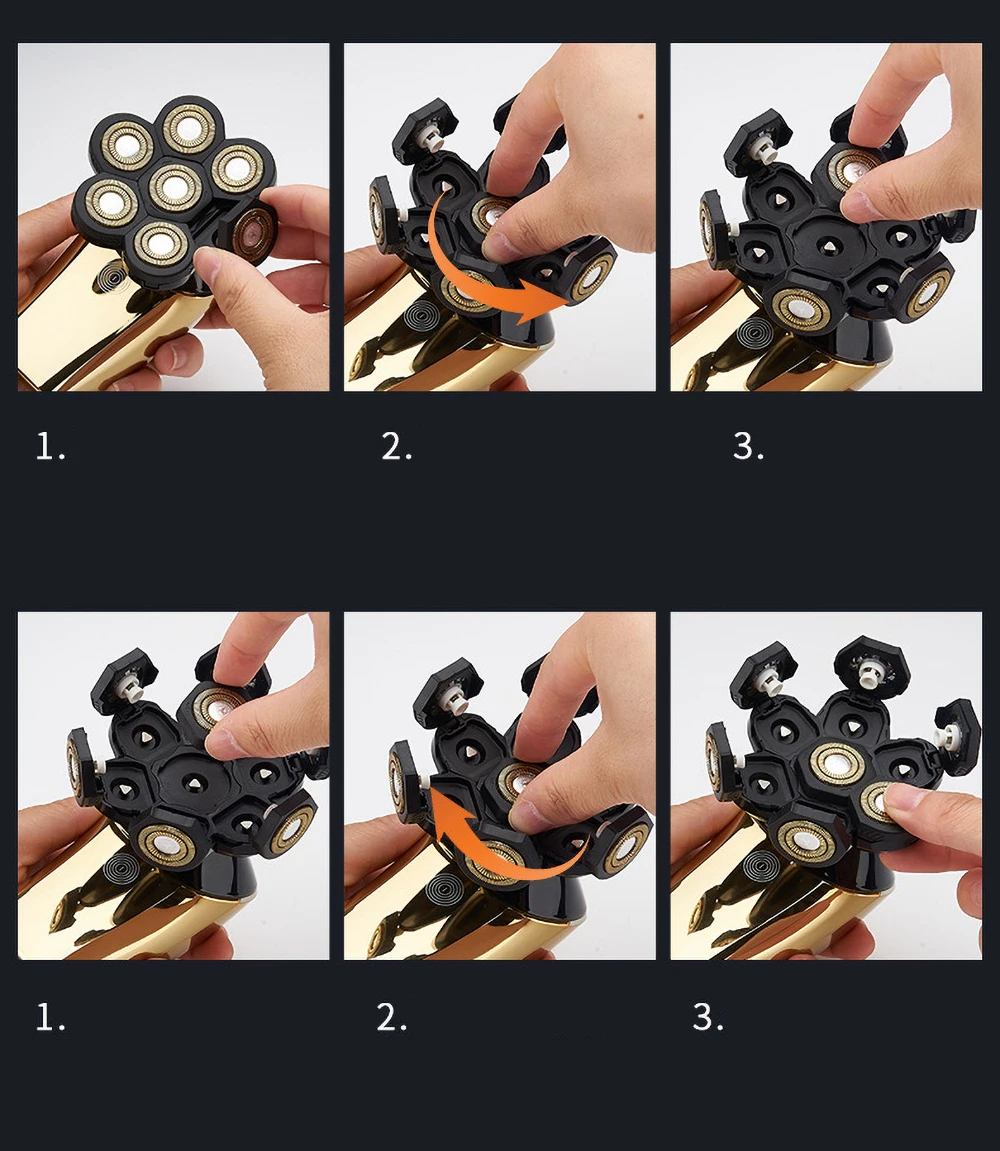 1.

2.

3.

1.

2.

3.