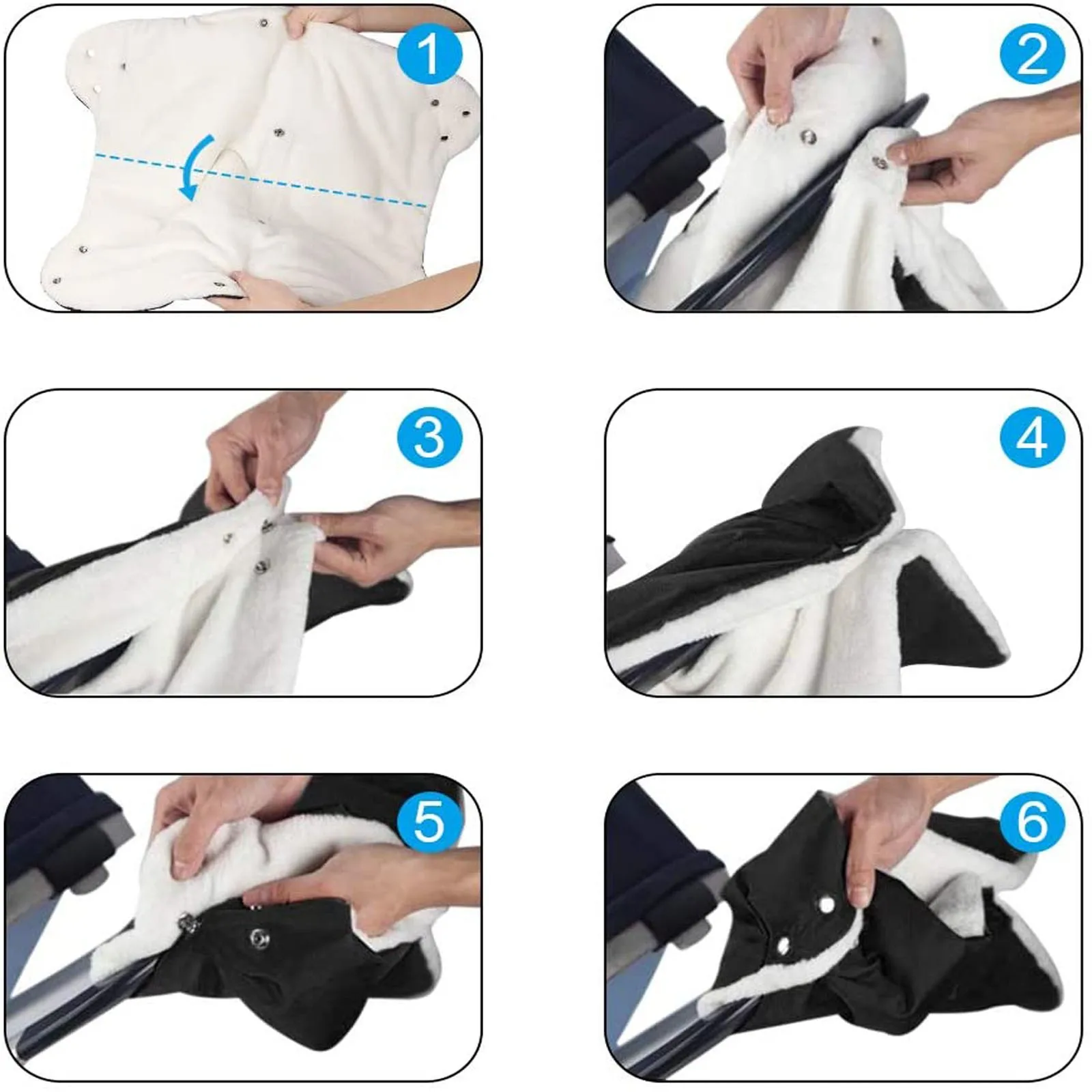 1

2

3

4

5

6